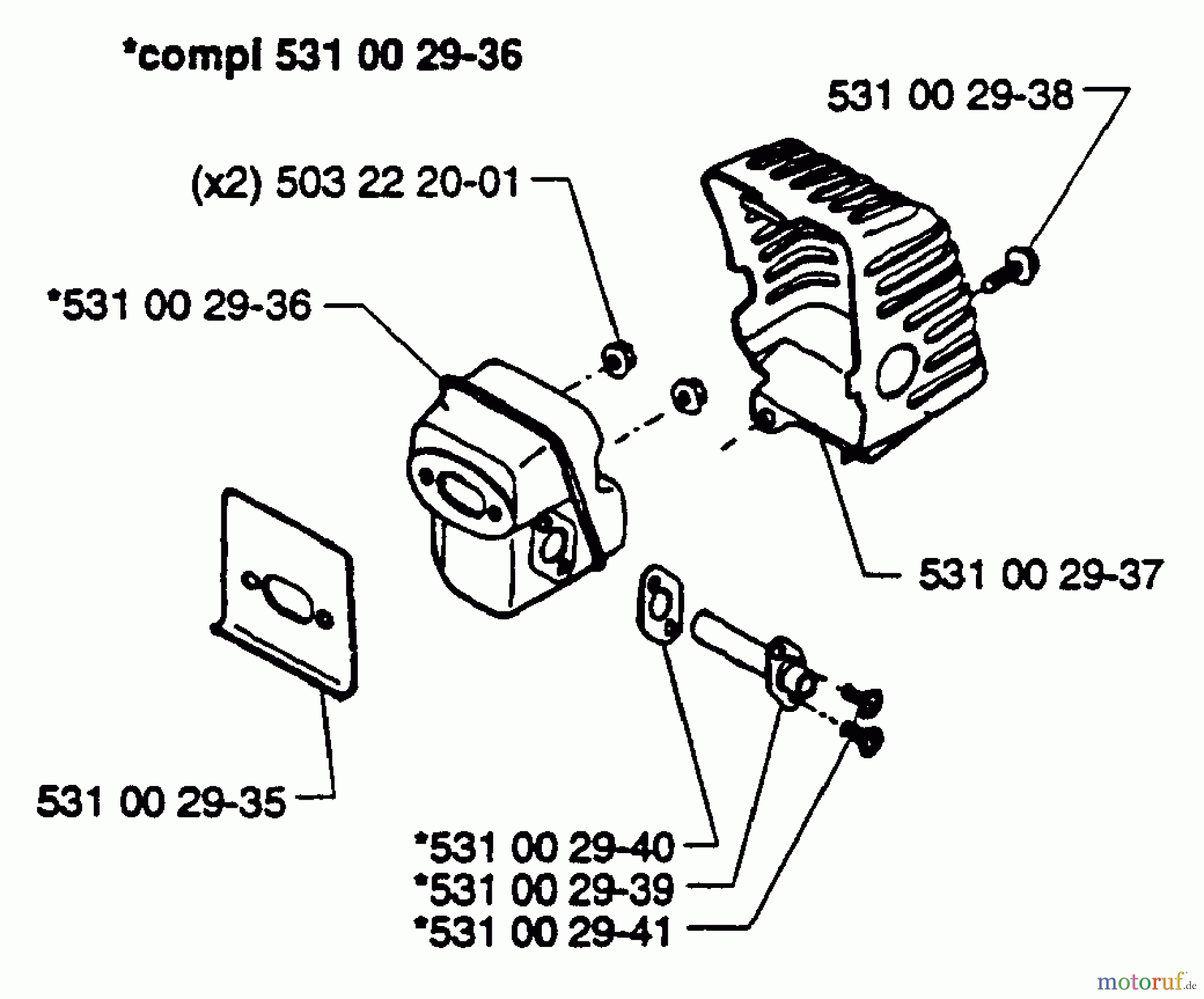 *compl 531 00 29-36

531 00 29-38

(x2) 503 22 20-01

*531 00 29-36

531 00 29-37

531 00 29-35

*531 00 29-40
*531 00 29-39
*531 00 29-41

motoruf.de