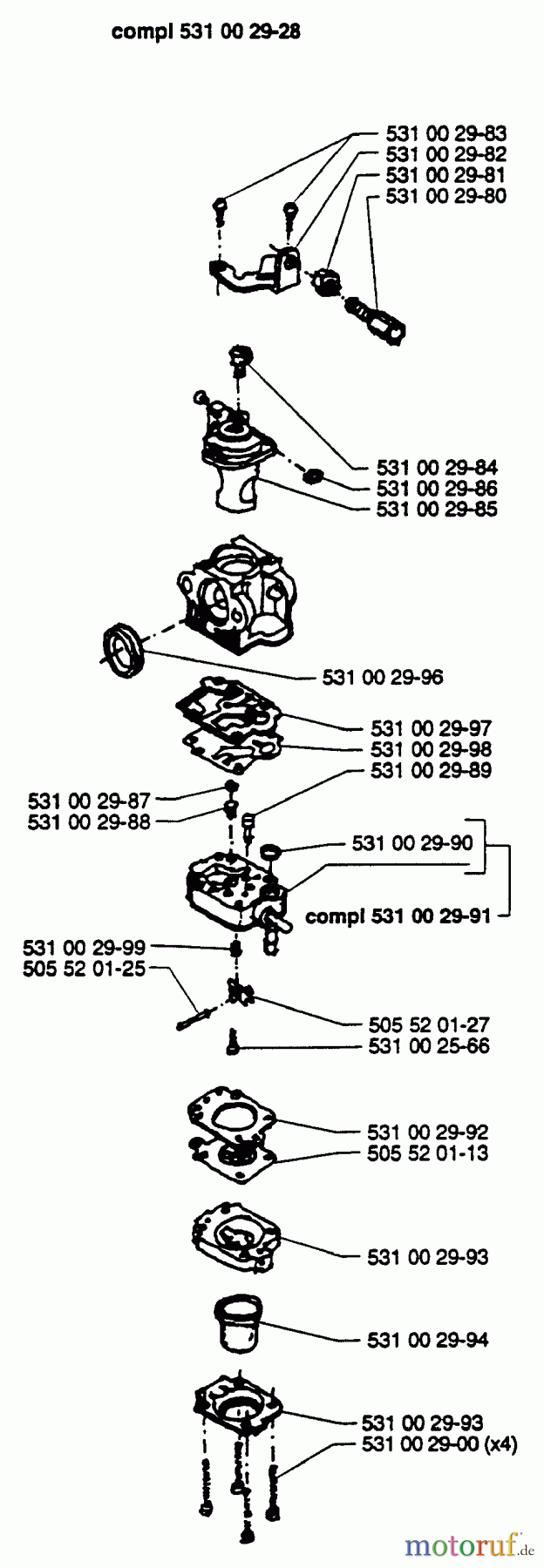 compl 531 00 29-28

531 00 29-83
531 00 29-82
531 00 29-81
531 00 29-80

531 00 29-84
531 00 29-86
531 00 29-85

531 00 29-96

531 00 29-97
531 00 29-98
531 00 29-89

531 00 29-87
531 00 29-88

531 00 29-90

compl 531 00 29-91

531 00 29-99
505 52 01-25

505 52 01-27
531 00 25-66

531 00 29-92
505 52 01-13

531 00 29-93

531 00 29-94

531 00 29-93
531 00 29-00 (x4)

motoruf.de