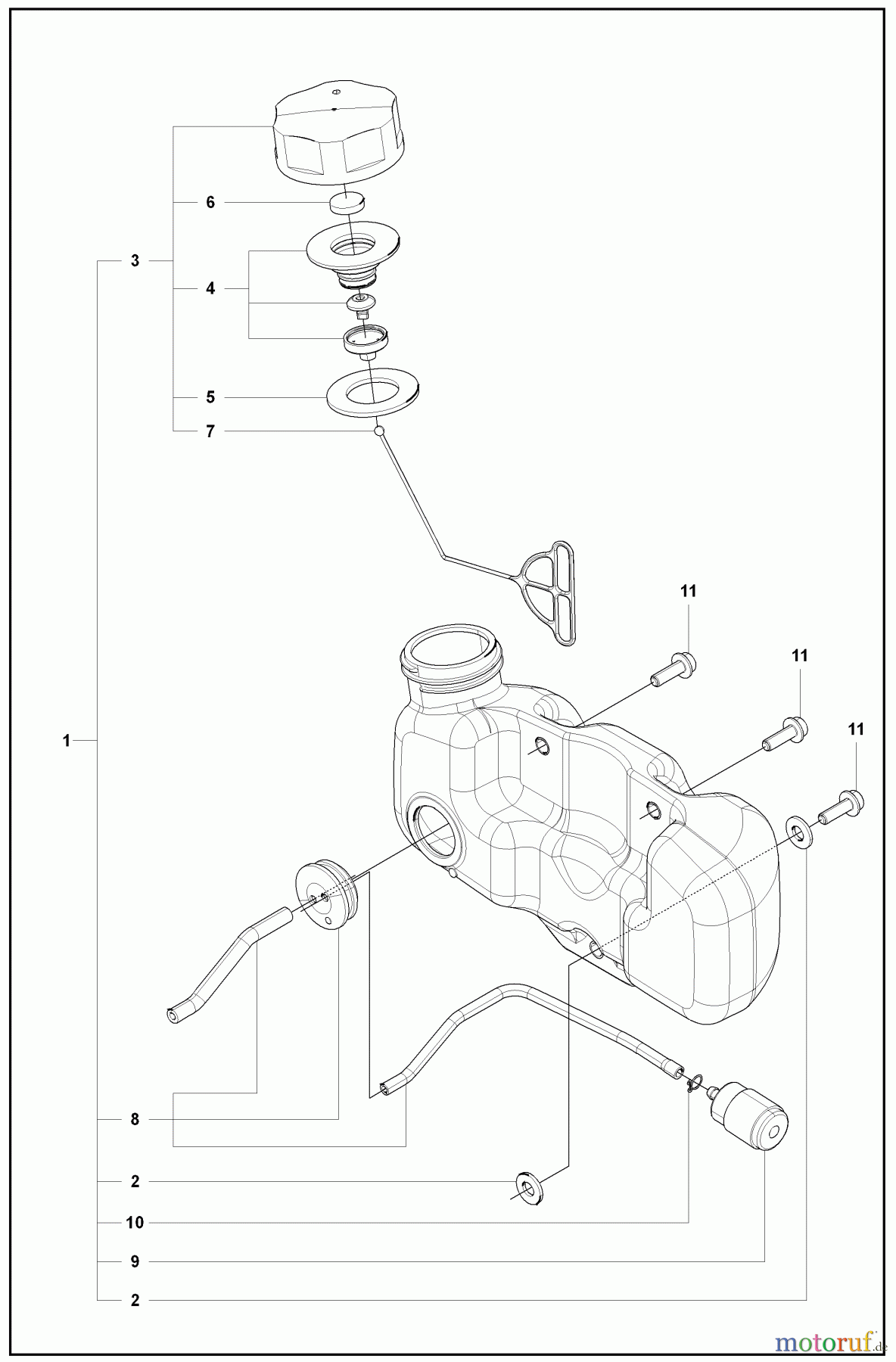 6
3
4
5
7
11
11
11
1
8
2
10
9
2
motoruf.de