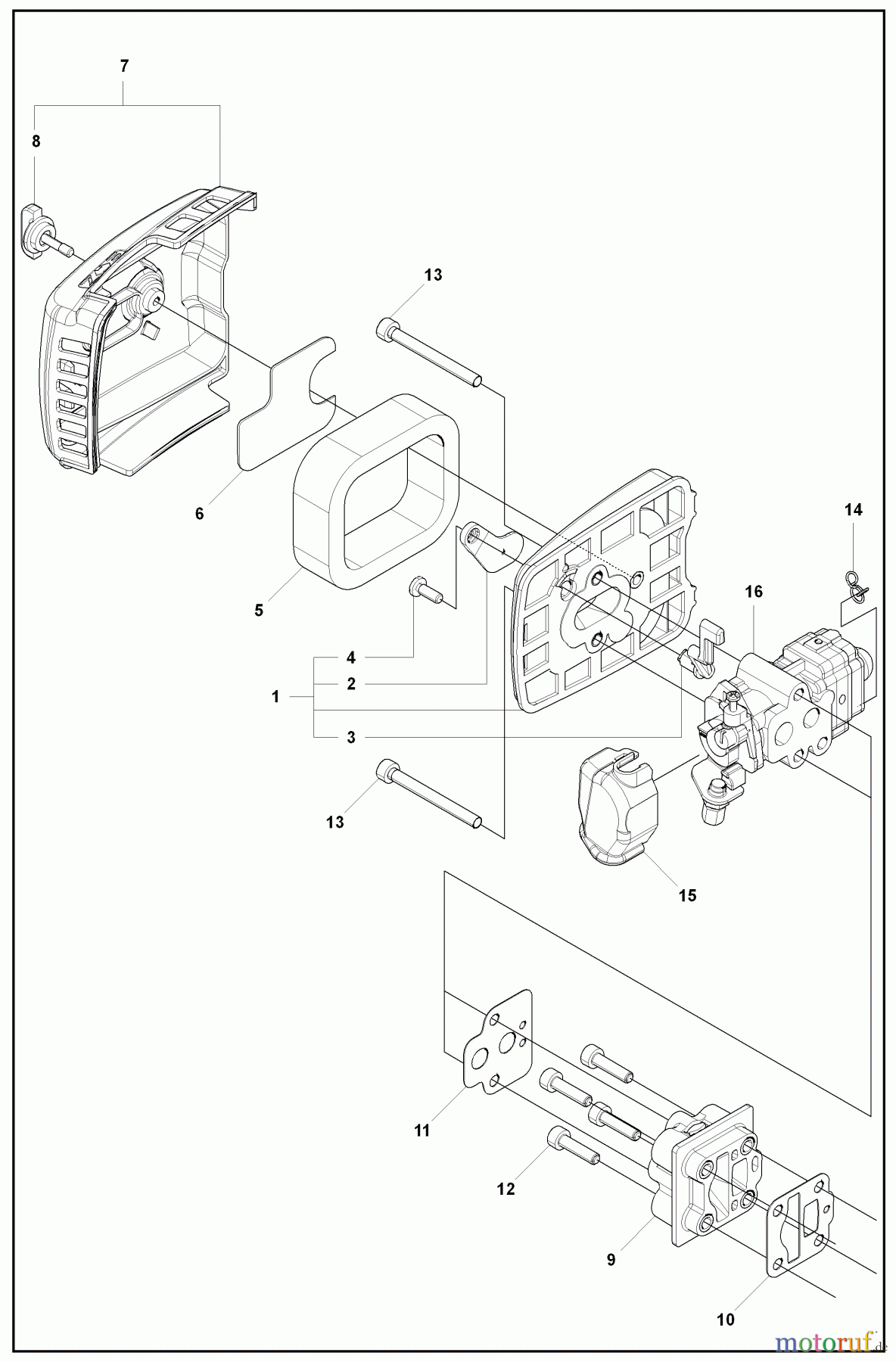 7
8
13
6
5
14
16
4
2
1
3
13
15
11
12
9
10
motoruf.de