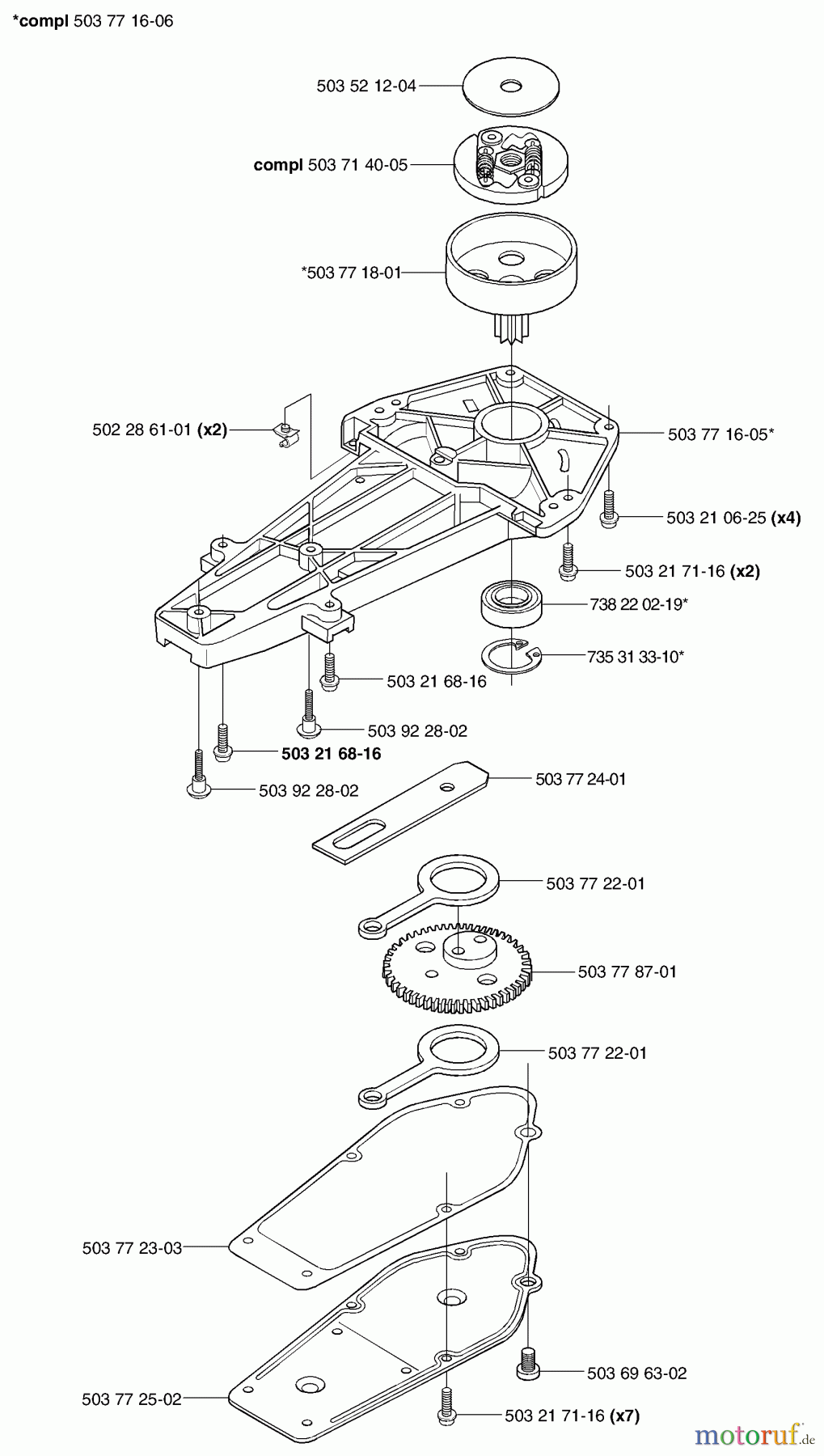 *compl 503 77 16-06

503 52 12-04

compl 503 71 40-05

*503 77 18-01

502 28 61-01 (x2)

503 77 16-05*

503 21 06-25 (x4)

503 21 71-16 (x2)

738 22 02-19*

735 31 33-10*

503 21 68-16

503 92 28-02

503 21 68-16

503 92 28-02

503 77 24-01

503 77 22-01

503 77 87-01

503 77 22-01

503 77 23-03

503 69 63-02

503 77 25-02

503 21 71-16 (x7)

motoruf.de