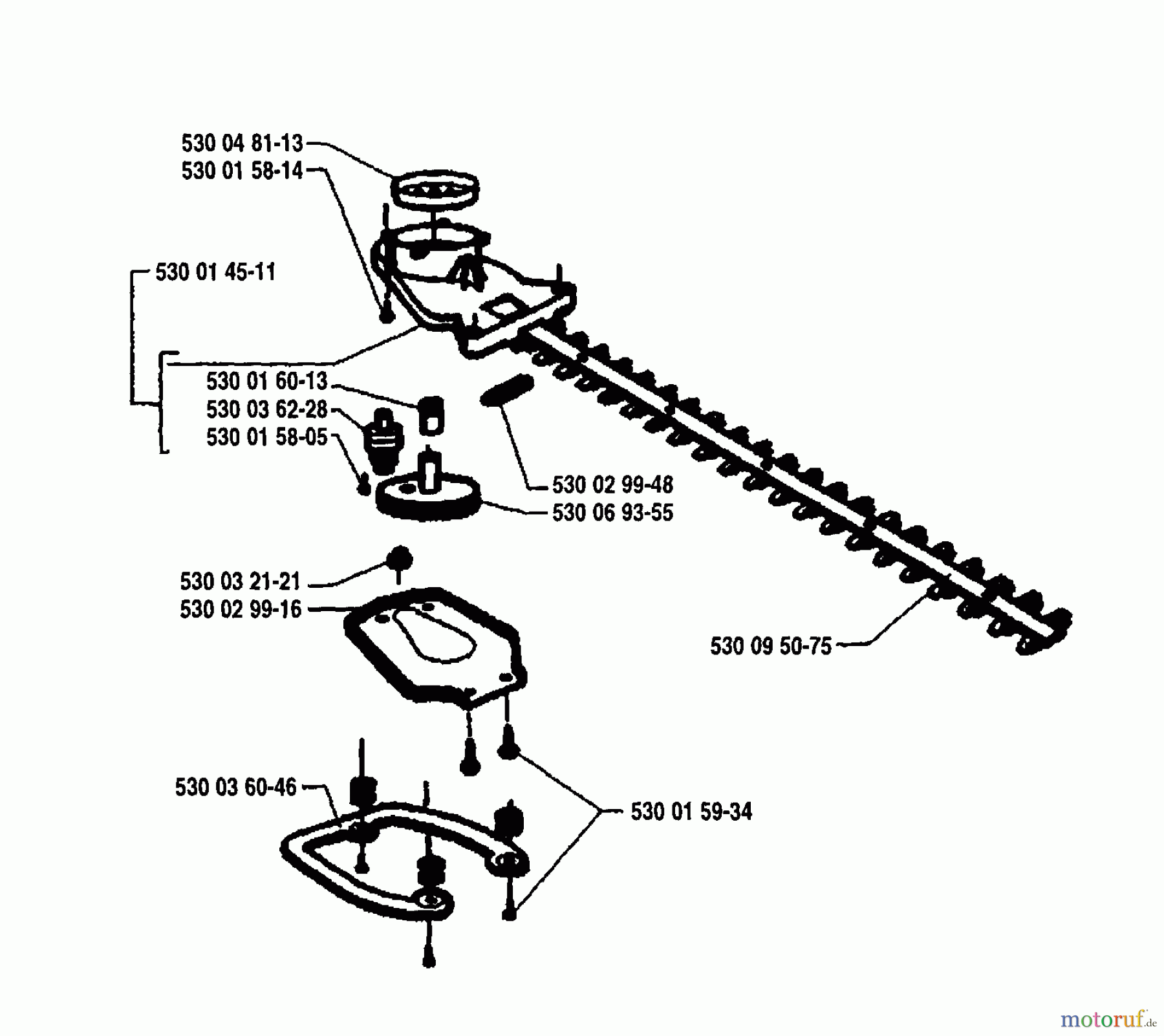 530 04 81-13
530 01 58-14
530 01 45-11
530 01 60-13
530 03 62-28
530 01 58-05
530 02 99-48
530 06 93-55
530 03 21-21
530 02 99-16
530 09 50-75
530 03 60-46
530 01 59-34

motoruf.de