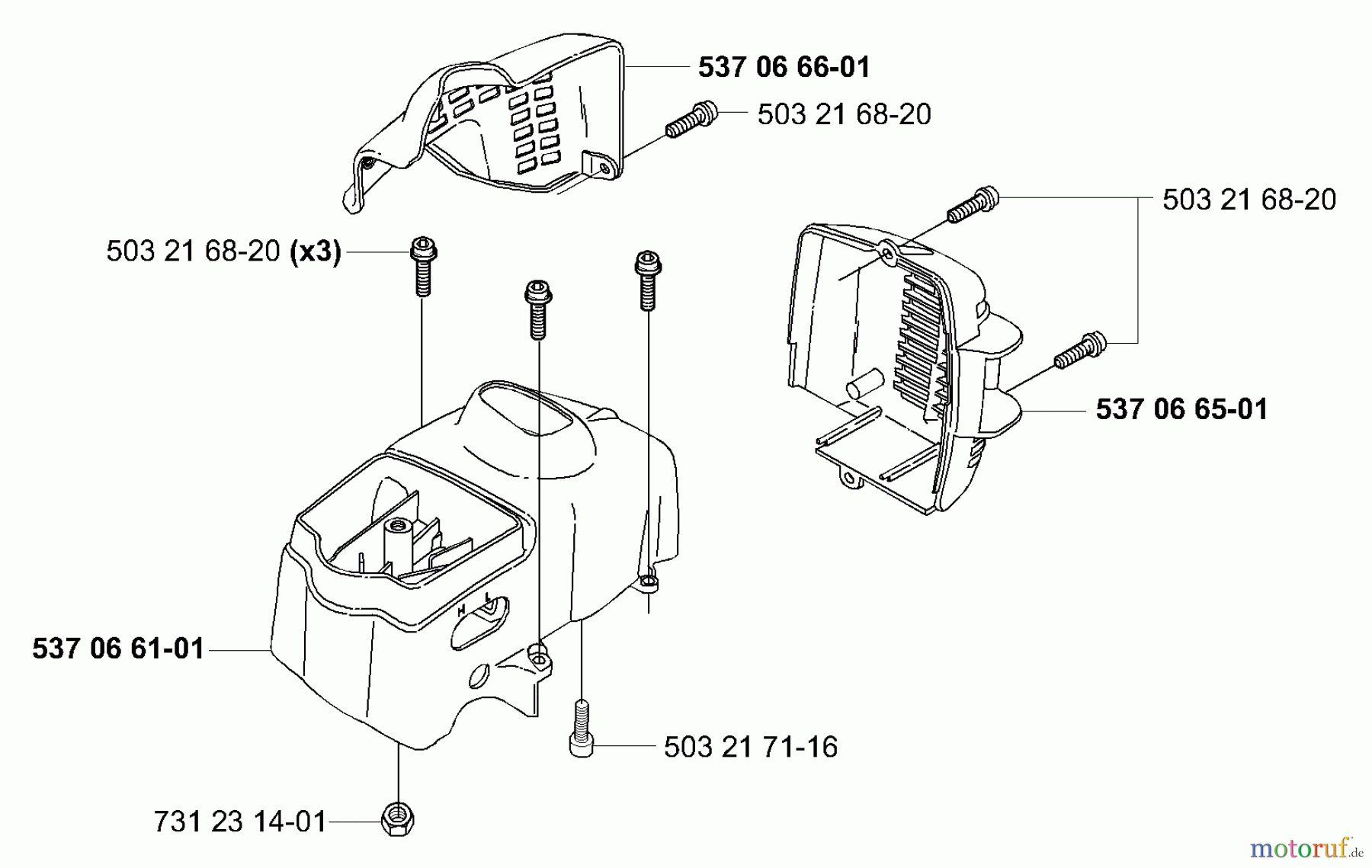 537 06 66-01

503 21 68-20

503 21 68-20

503 21 68-20 (x3)

537 06 65-01

H L

537 06 61-01

503 21 71-16

731 23 14-01

motoruf.de