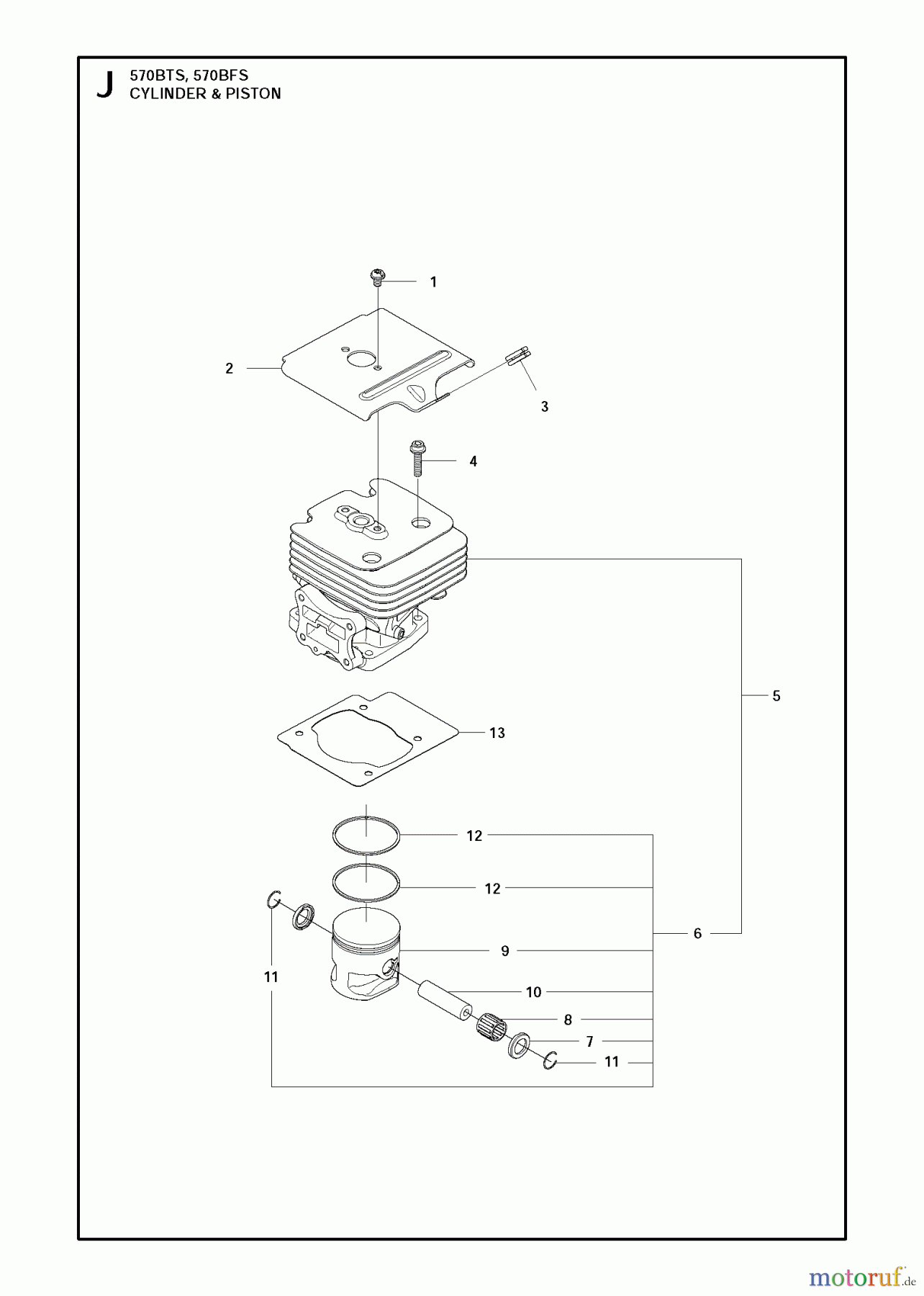 J 570BTS, 570BFS
CYLINDER & PISTON

1
2
3
4
5
13
12
12
6
9
11
10
8
7
11

motoruf.de