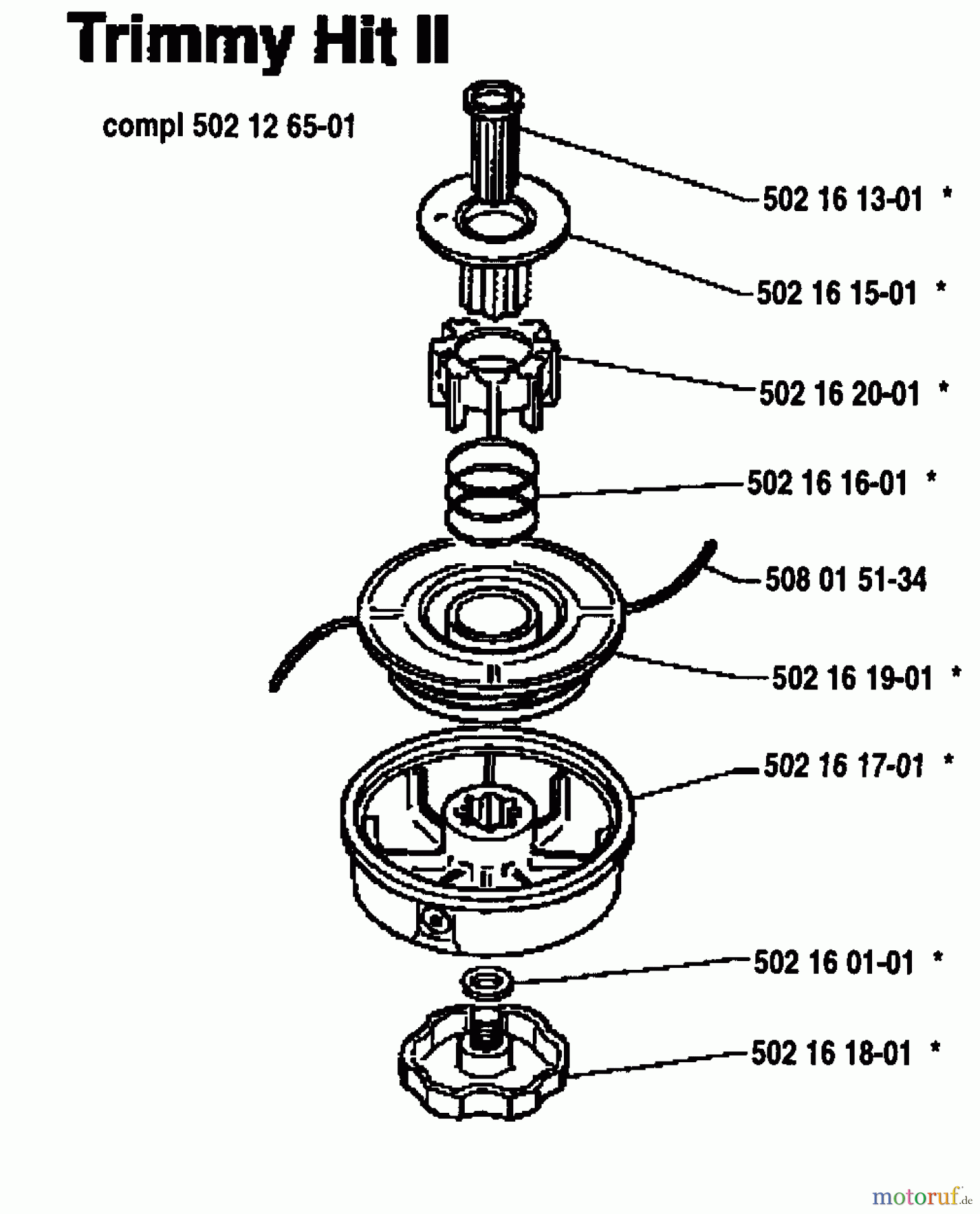 Trimmy Hit II

compl 502 12 65-01

502 16 13-01 *

502 16 15-01 *

502 16 20-01 *

502 16 16-01 *

508 01 51-34

502 16 19-01 *

502 16 17-01 *

502 16 01-01 *

502 16 18-01 *

motoruf.de