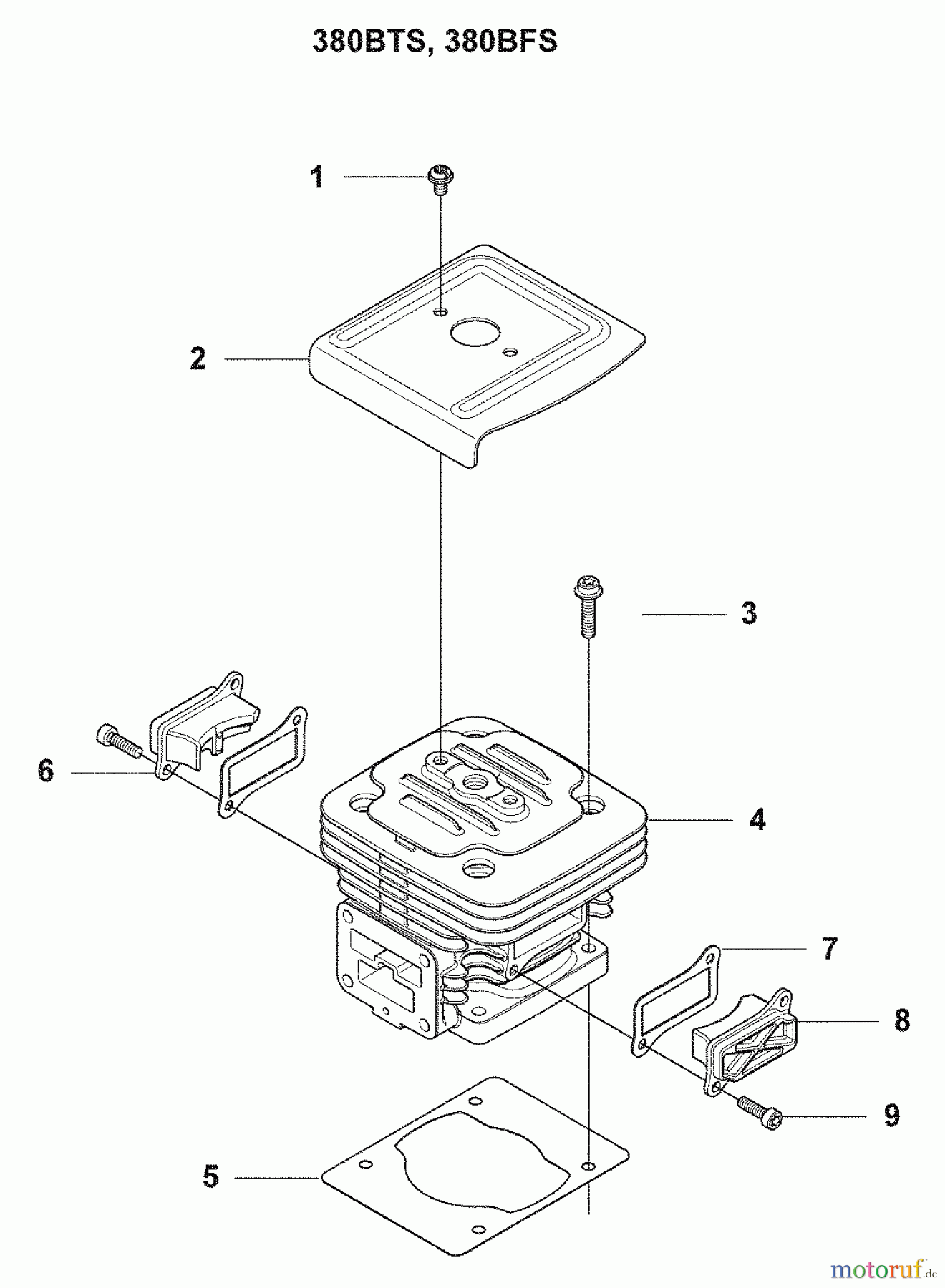 380BTS, 380BFS

1

2

3

6

4

7

8

9

5

motoruf.de