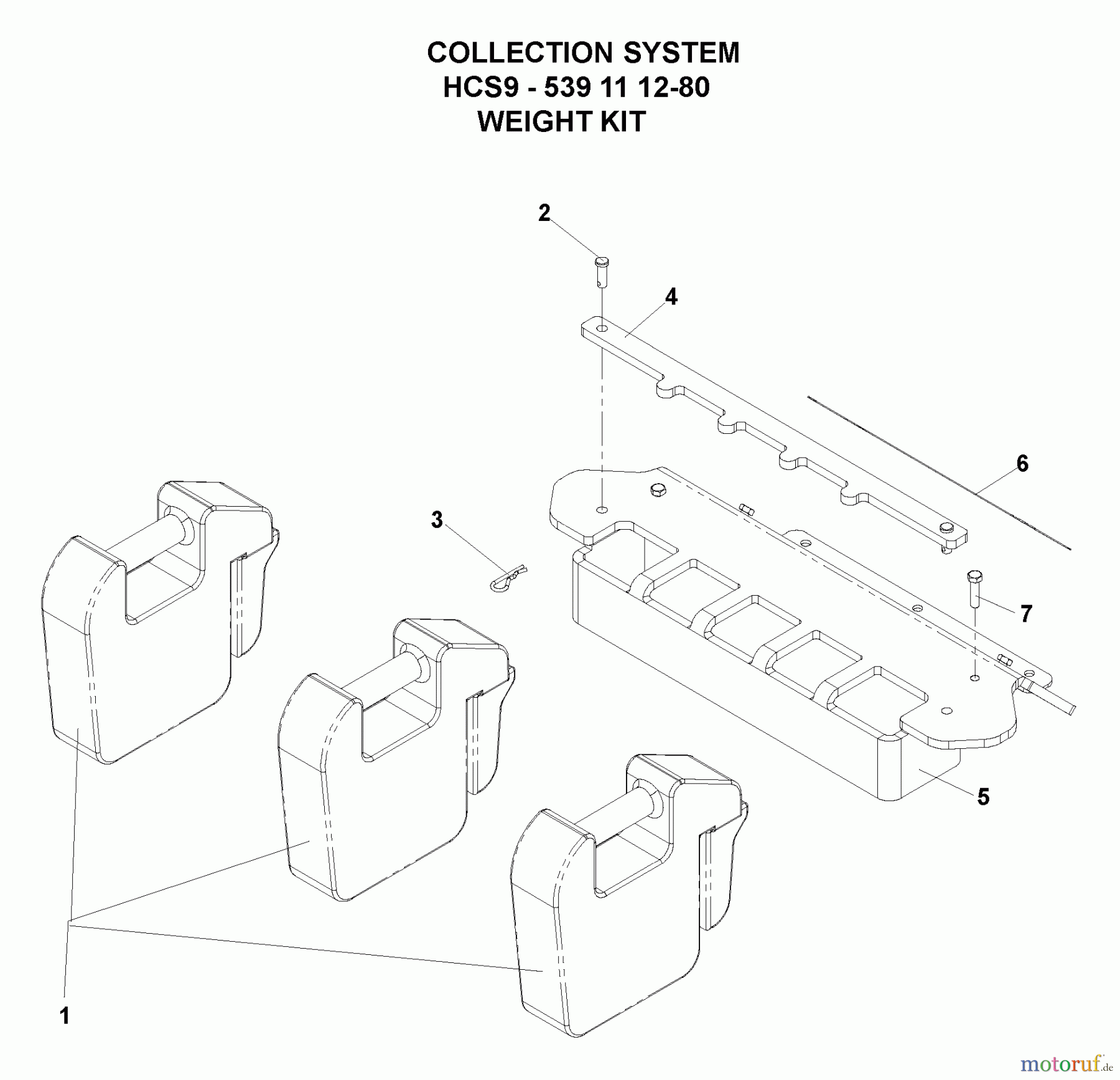 COLLECTION SYSTEM
HCS9 - 539 11 12-80
WEIGHT KIT

2

4

6

3

7

5

1

motoruf.de