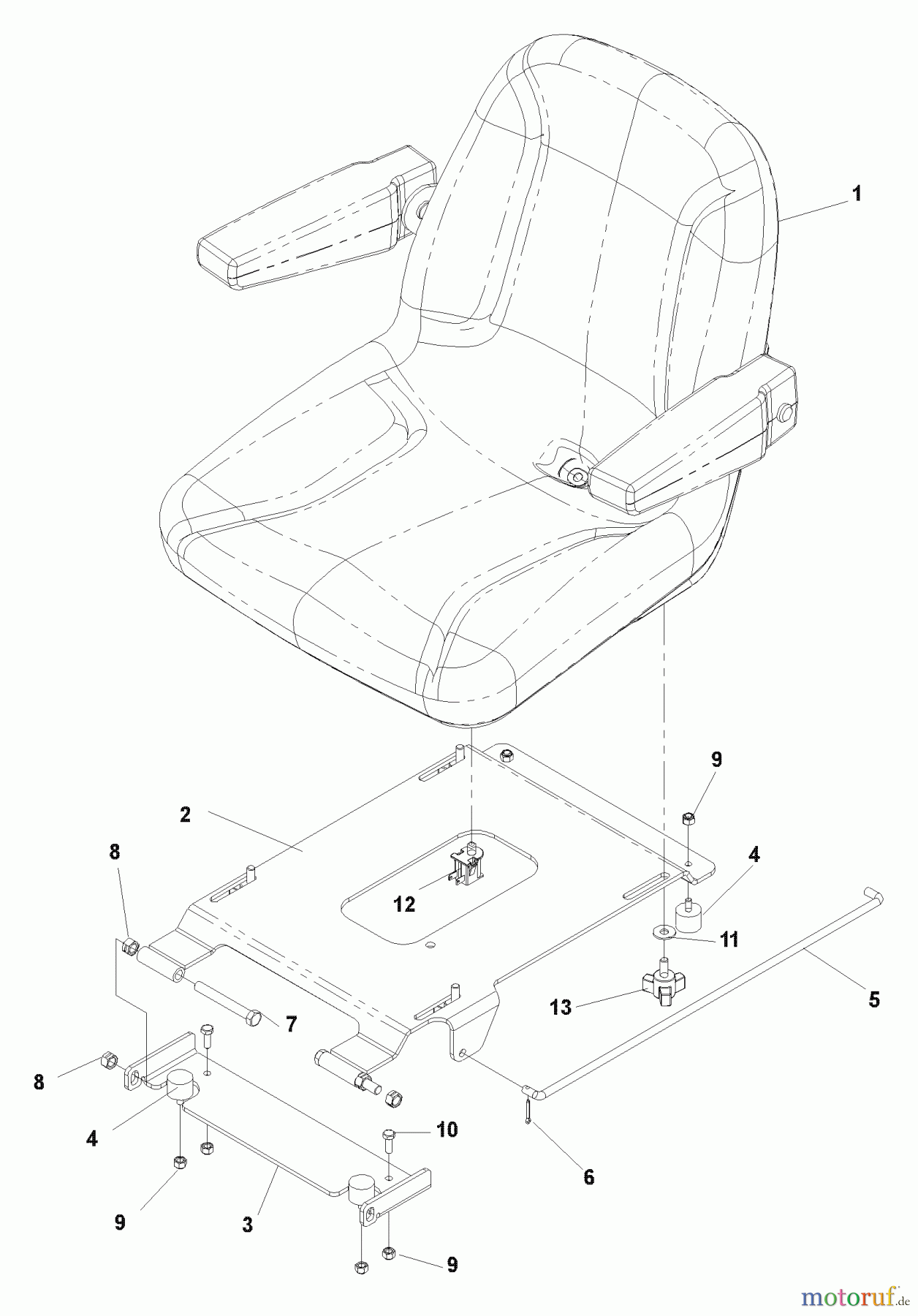 1

9

2

8

4

12

11

5

13

7

8

4

10

6

9

3

9

motoruf.de