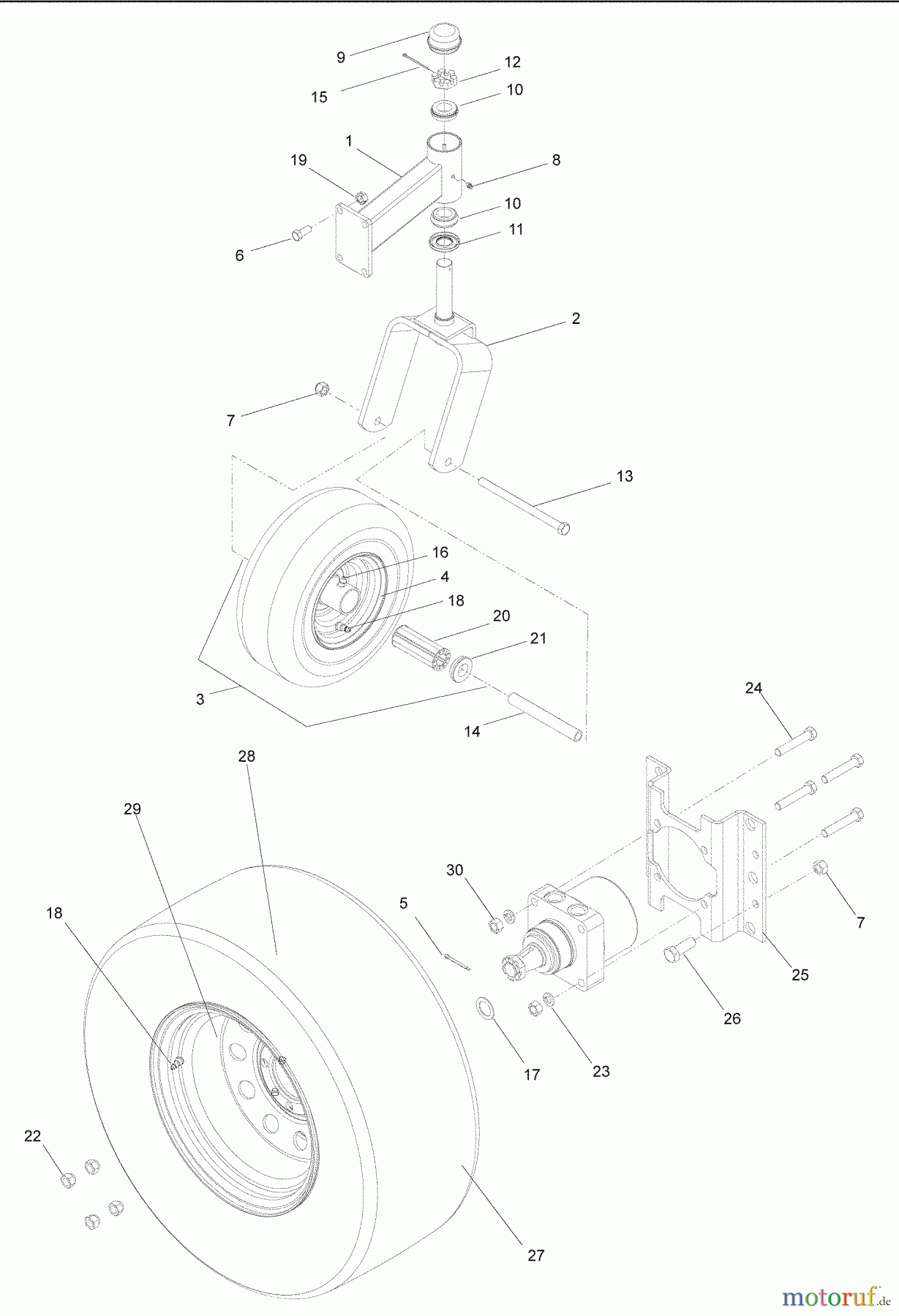 9
12
15
10
1
19
8
10
11
6
2
7
13
16
4
18
20
21
3
14
24
28
29
30
5
18
7
25
26
17
23
22
27
motoruf.de