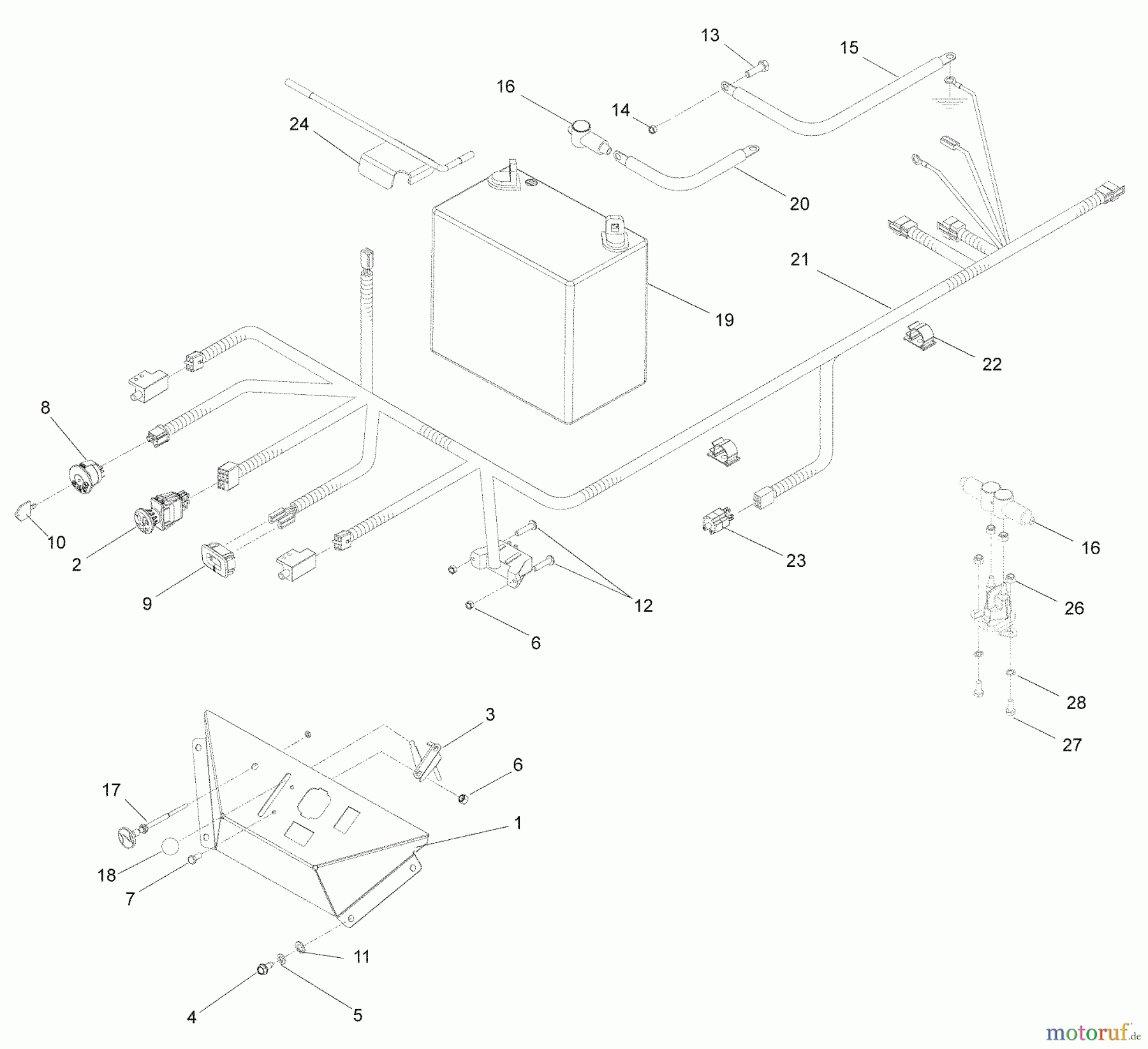 13
15
16
14
24
20
21
19
22
8
10
2
9
12
6
23
16
26
28
27
3
6
17
1
18
7
11
4
5
motoruf.de