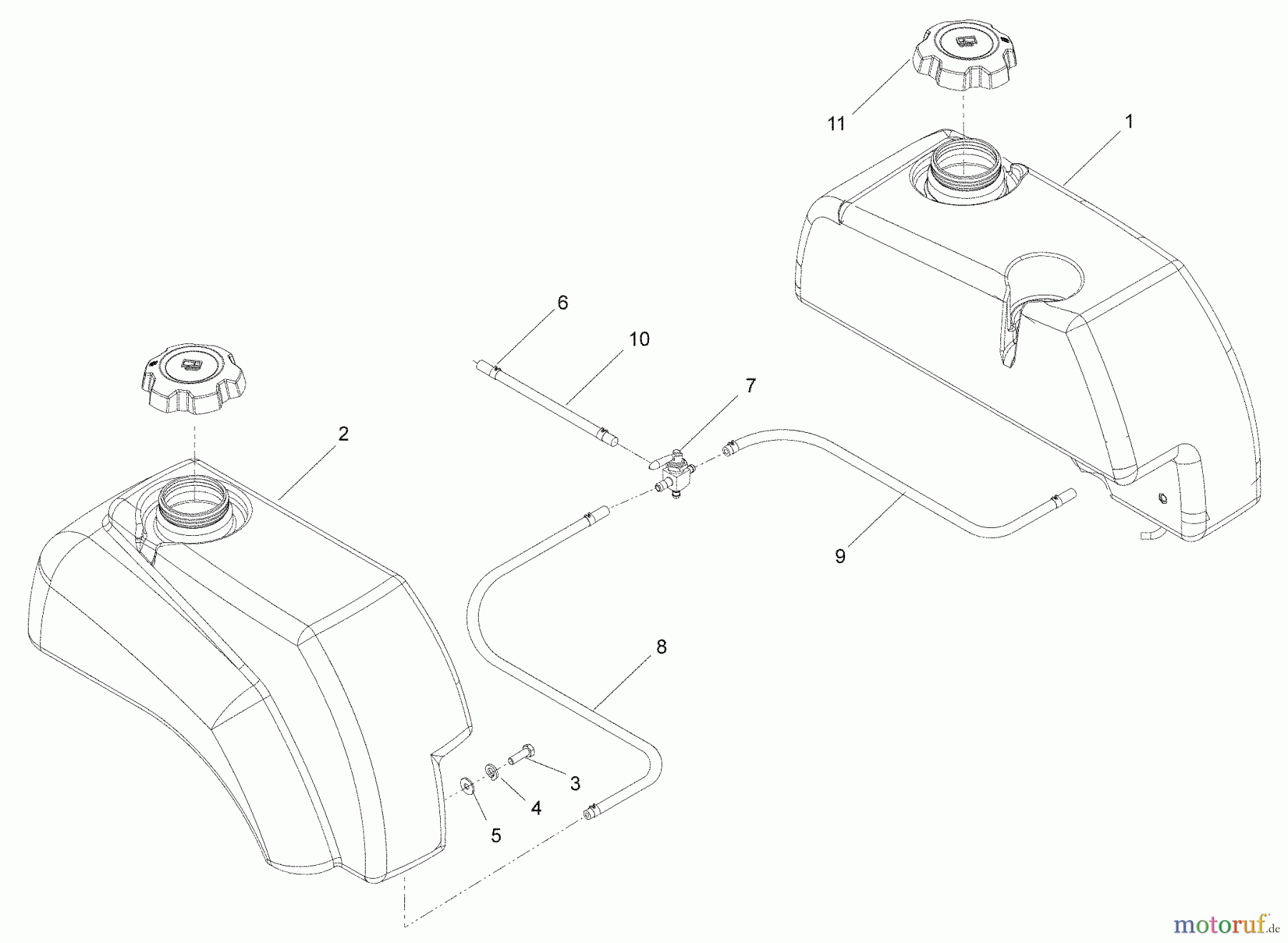 11
1
6
10
7
2
9
8
3
4
5
motoruf.de