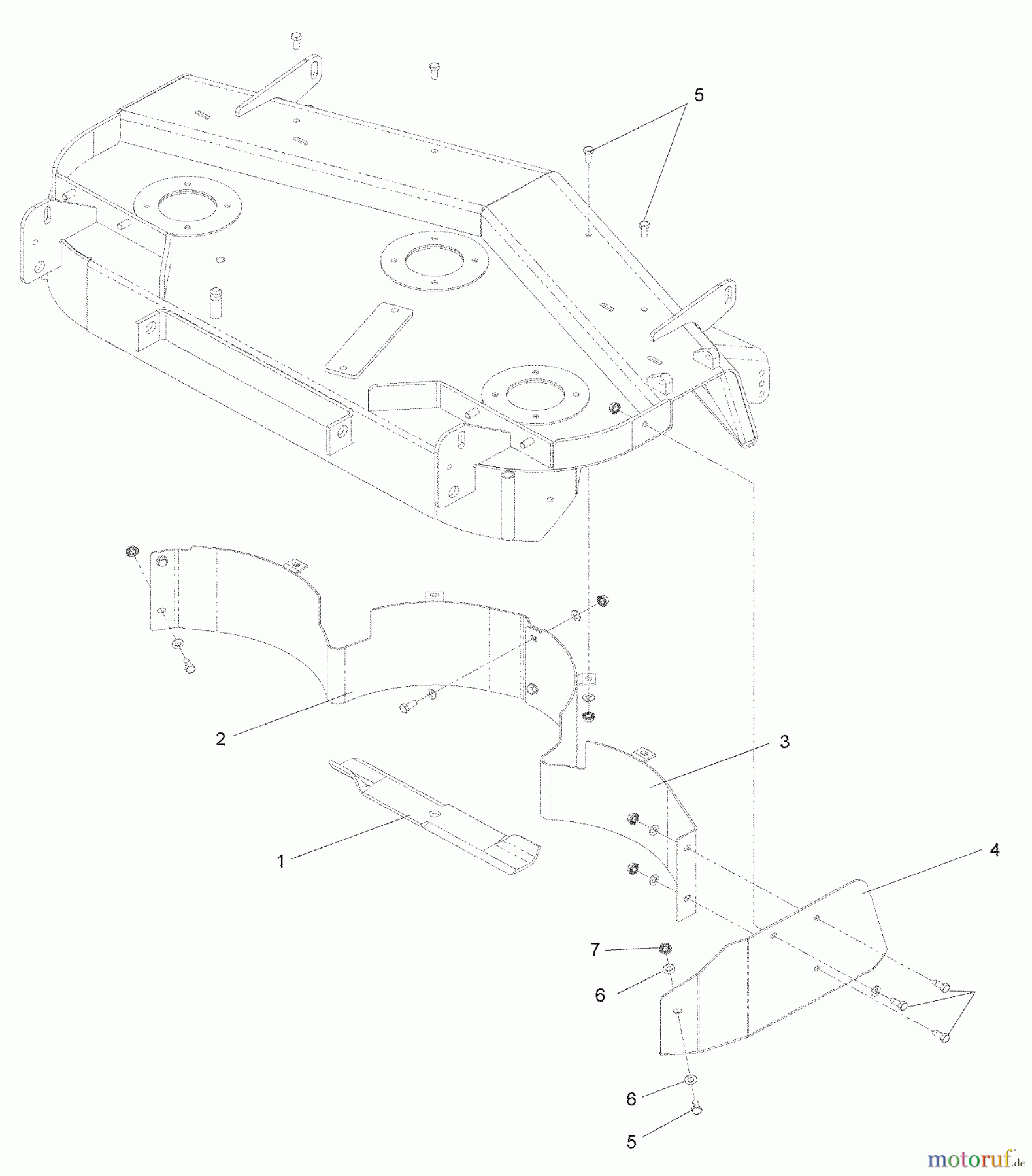 5

2

3

1

4

7

6

6

5

motoruf.de