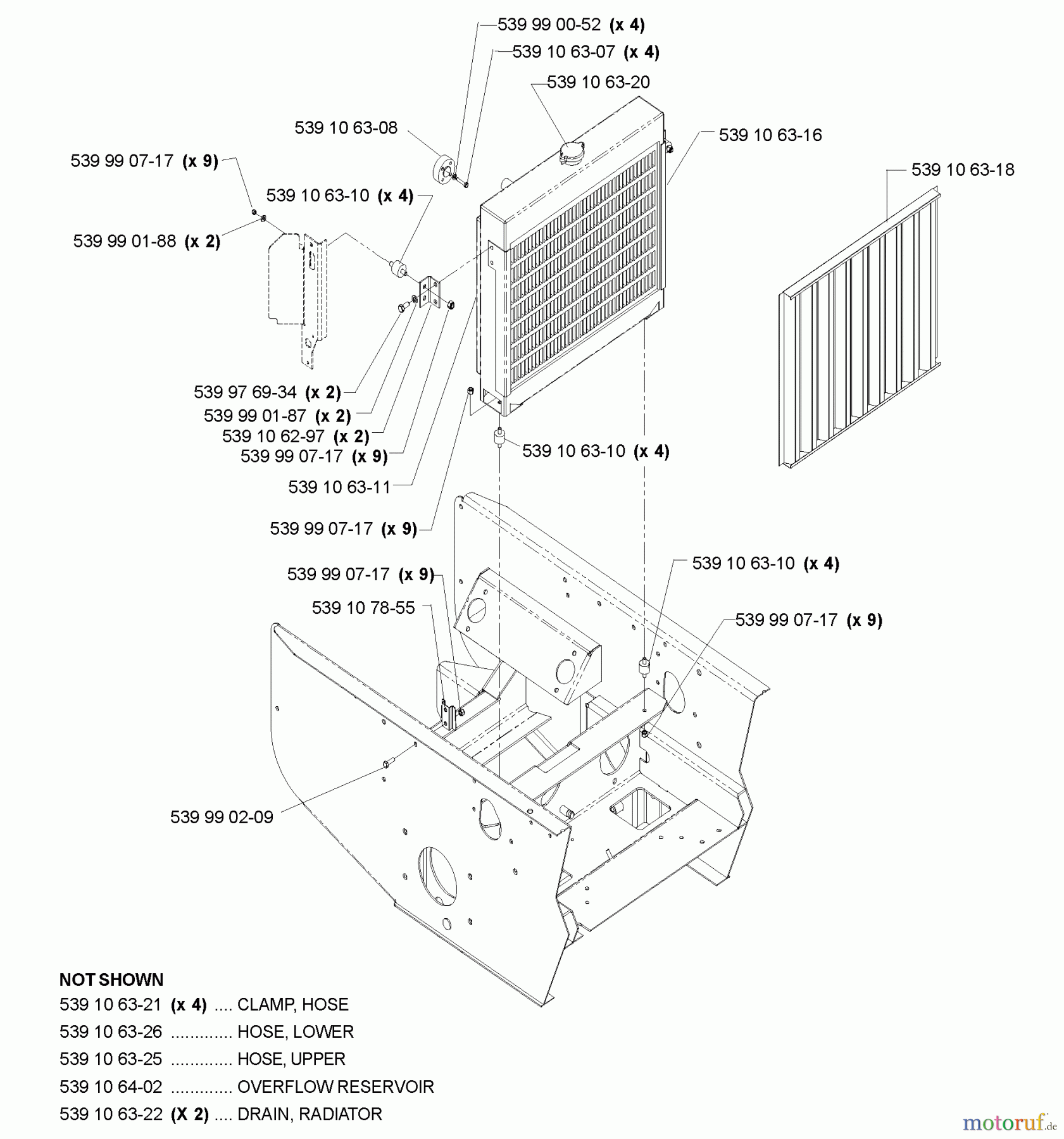 539 99 00-52 (x 4)
539 10 63-07 (x 4)
539 10 63-20
539 10 63-08
539 10 63-16
539 99 07-17 (x 9)
539 10 63-18
539 10 63-10 (x 4)
539 99 01-88 (x 2)
539 97 69-34 (x 2)
539 99 01-87 (x 2)
539 10 62-97 (x 2)
539 99 07-17 (x 9)
539 10 63-10 (x 4)
539 10 63-11
539 99 07-17 (x 9)
539 10 63-10 (x 4)
539 99 07-17 (x 9)
539 10 78-55
539 99 07-17 (x 9)
539 99 02-09

NOT SHOWN
539 10 63-21 (x 4) .... CLAMP, HOSE
539 10 63-26 ............. HOSE, LOWER
539 10 63-25 ............. HOSE, UPPER
539 10 64-02 ............. OVERFLOW RESERVOIR
539 10 63-22 (X 2) .... DRAIN, RADIATOR

motoruf.de