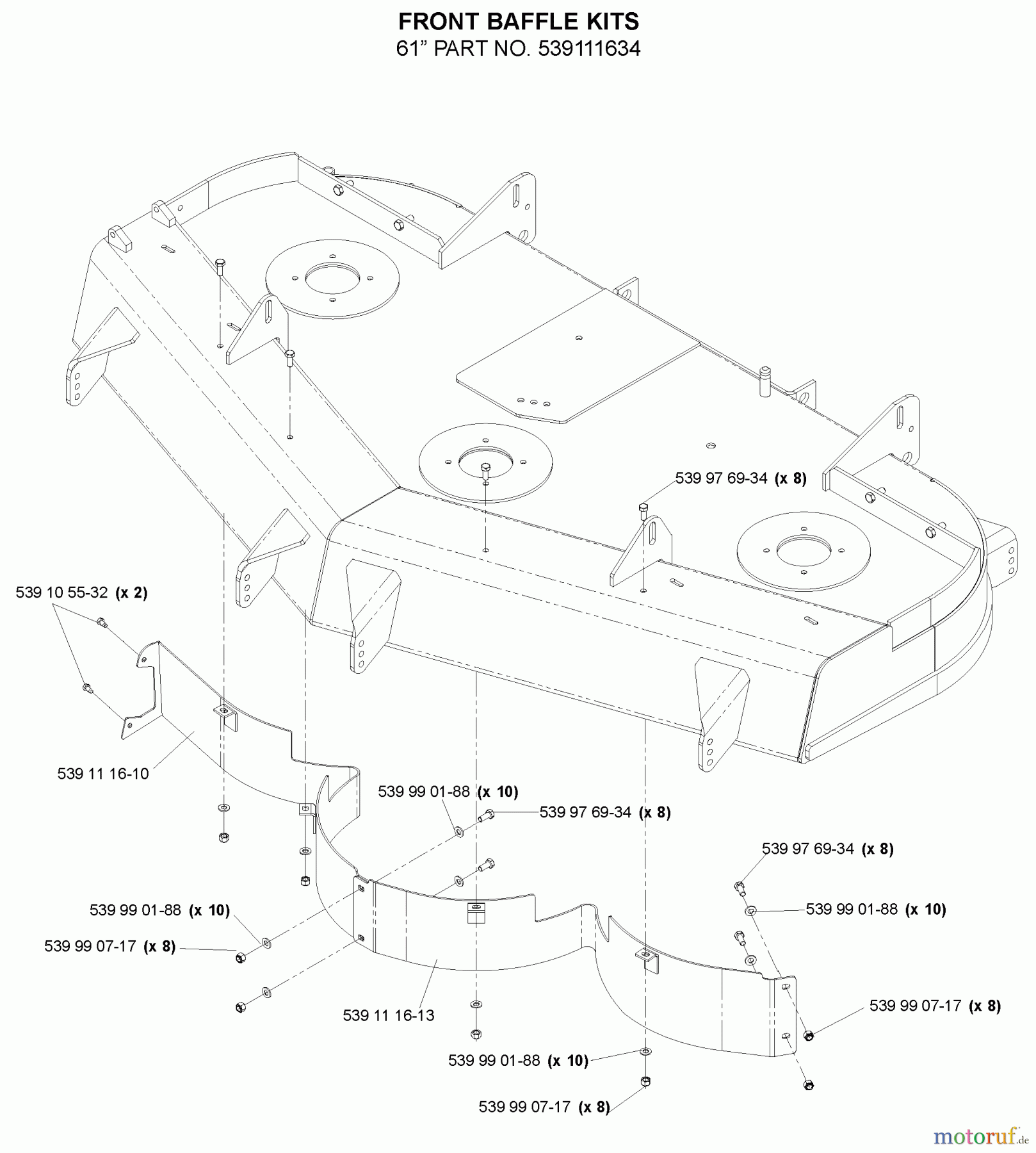 FRONT BAFFLE KITS
61” PART NO. 539111634

539 97 69-34 (x 8)

539 10 55-32 (x 2)

539 11 16-10

539 99 01-88 (x 10)

539 97 69-34 (x 8)

539 97 69-34 (x 8)

539 99 01-88 (x 10)

539 99 01-88 (x 10)

539 99 07-17 (x 8)

539 11 16-13

539 99 07-17 (x 8)

539 99 01-88 (x 10)

539 99 07-17 (x 8)

motoruf.de