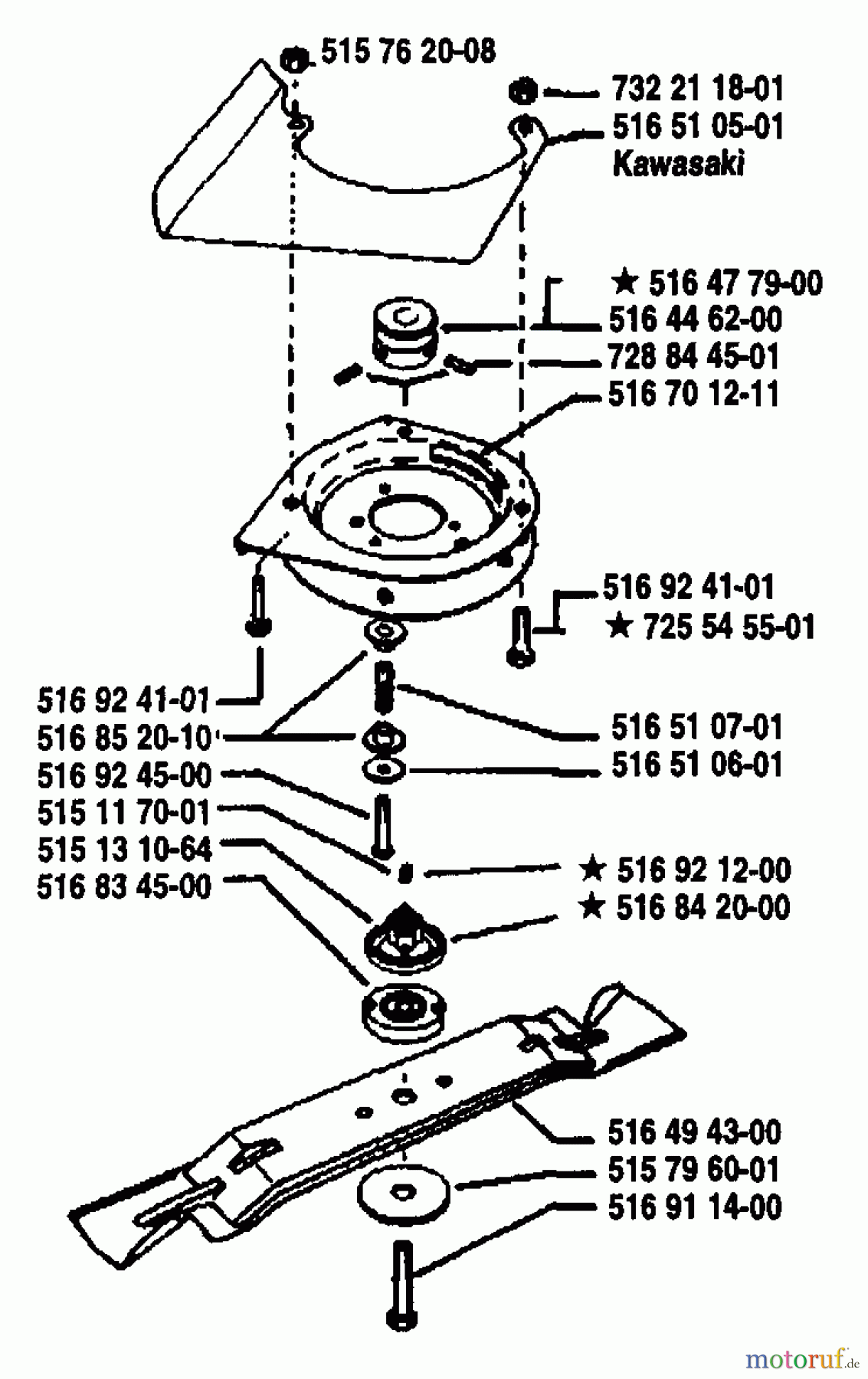 515 76 20-08
732 21 18-01
516 51 05-01
Kawasaki
★ 516 47 79-00
516 44 62-00
728 84 45-01
516 70 12-11
516 92 41-01
★ 725 54 55-01
516 92 41-01
516 85 20-10
516 92 45-00
515 11 70-01
515 13 10-64
516 83 45-00
516 51 07-01
516 51 06-01
★ 516 92 12-00
★ 516 84 20-00
516 49 43-00
515 79 60-01
516 91 14-00
motoruf.de