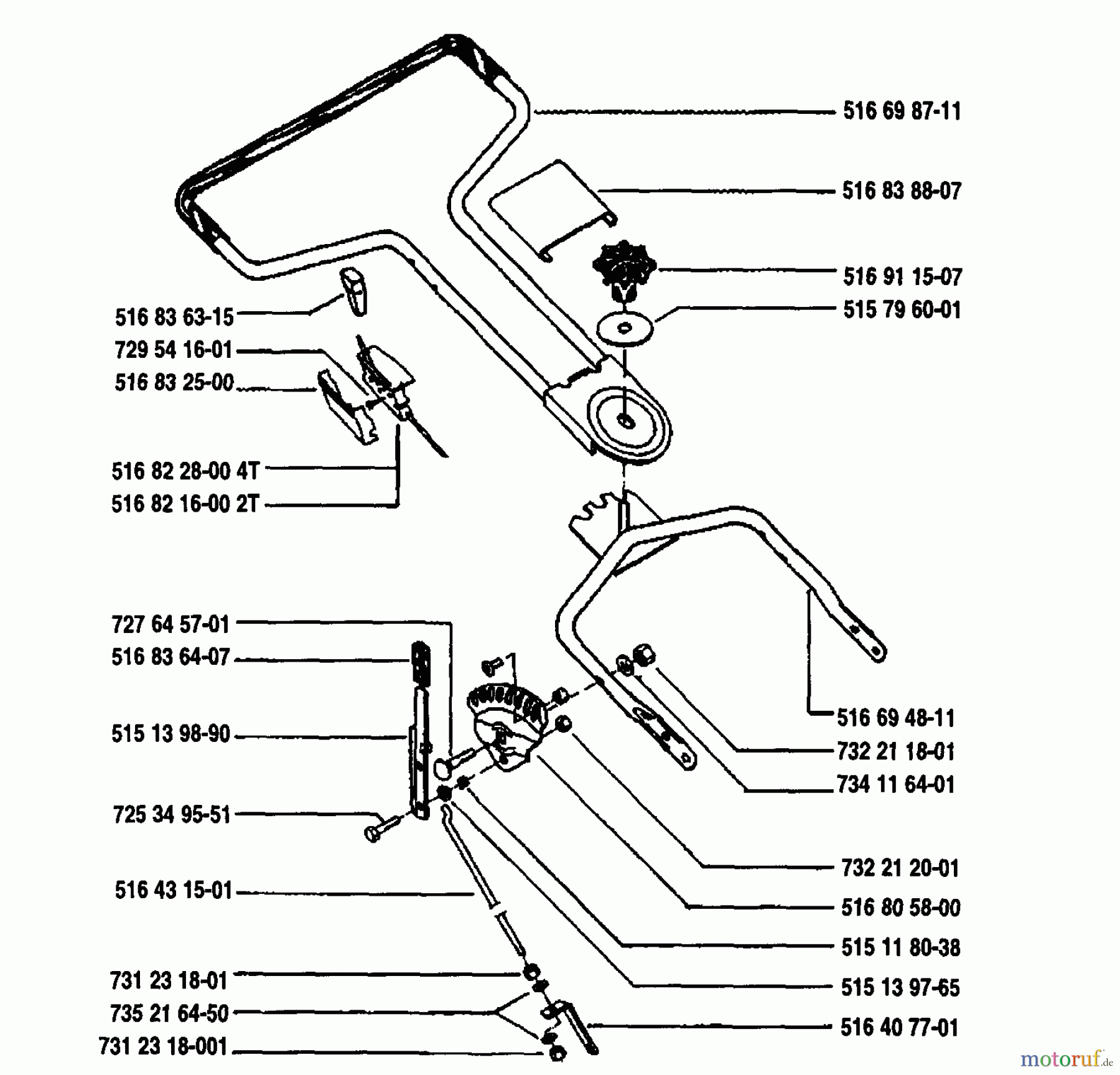 516 69 87-11
516 83 88-07
516 91 15-07
515 79 60-01
516 83 63-15
729 54 16-01
516 83 25-00
516 82 28-00 4T
516 82 16-00 2T
727 64 57-01
516 83 64-07
515 13 98-90
725 34 95-51
516 43 15-01
731 23 18-01
735 21 64-50
731 23 18-001
516 69 48-11
732 21 18-01
734 11 64-01
732 21 20-01
516 80 58-00
515 11 80-38
515 13 97-65
516 40 77-01
motoruf.de