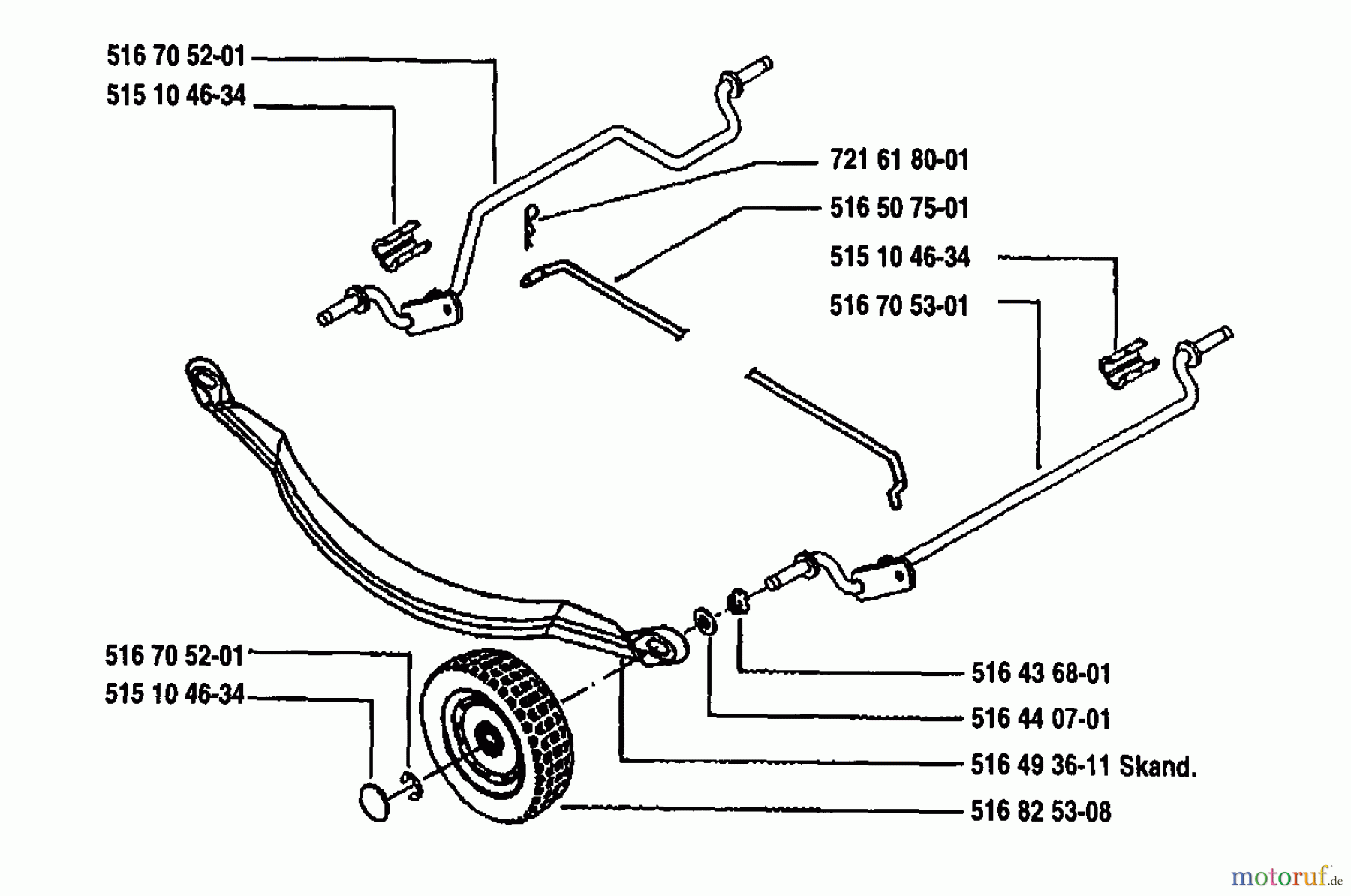 516 70 52-01
515 10 46-34
721 61 80-01
516 50 75-01
515 10 46-34
516 70 53-01
516 70 52-01
515 10 46-34
516 43 68-01
516 44 07-01
516 49 36-11 Skand.
516 82 53-08
motoruf.de