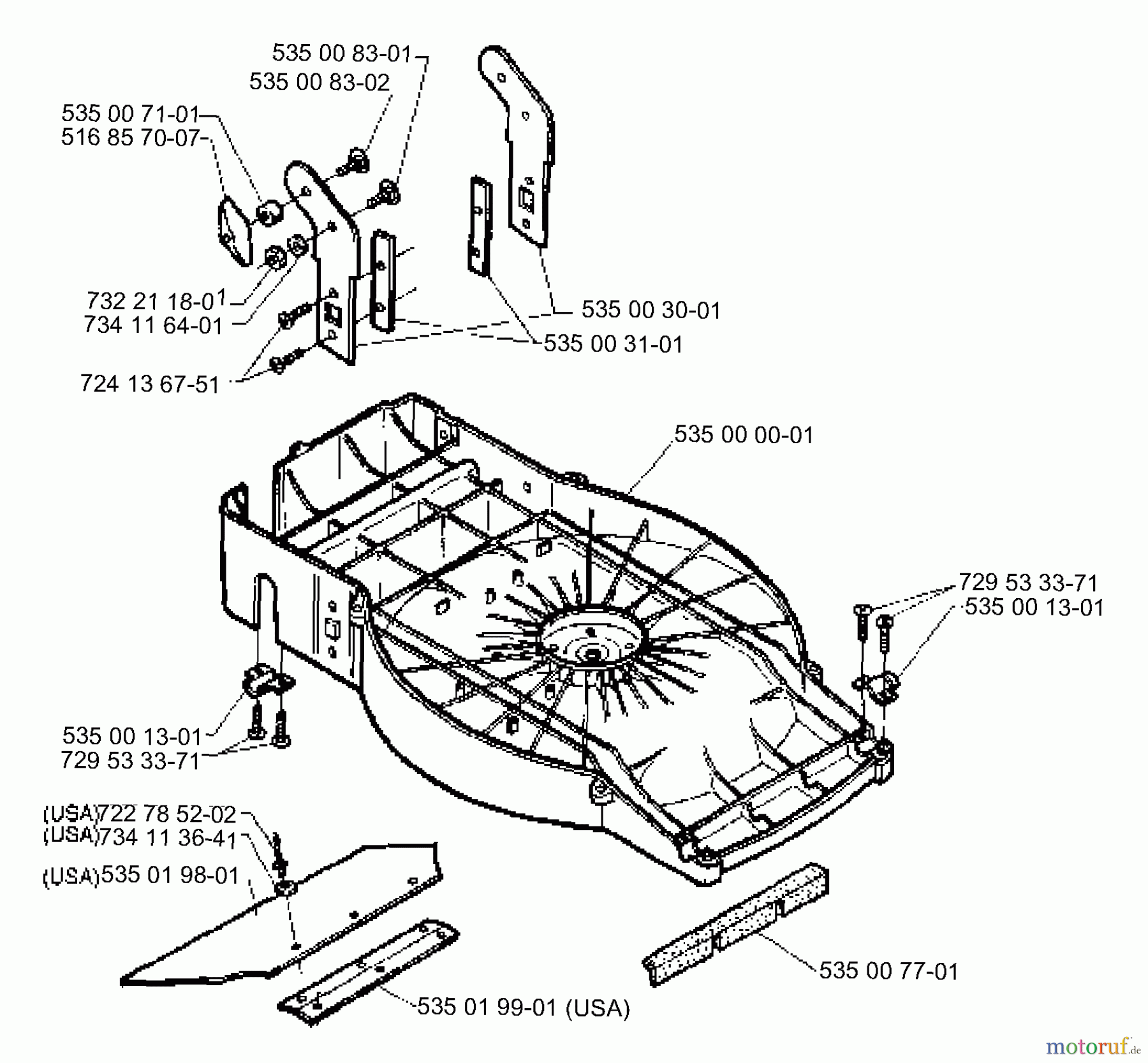 535 00 83-01
535 00 83-02
535 00 71-01
516 85 70-07
732 21 18-01
734 11 64-01
724 13 67-51
535 00 30-01
535 00 31-01
535 00 00-01
729 53 33-71
535 00 13-01
535 00 13-01
729 53 33-71
(USA)722 78 52-02
(USA)734 11 36-41
(USA)535 01 98-01
535 01 99-01 (USA)
535 00 77-01
motoruf.de