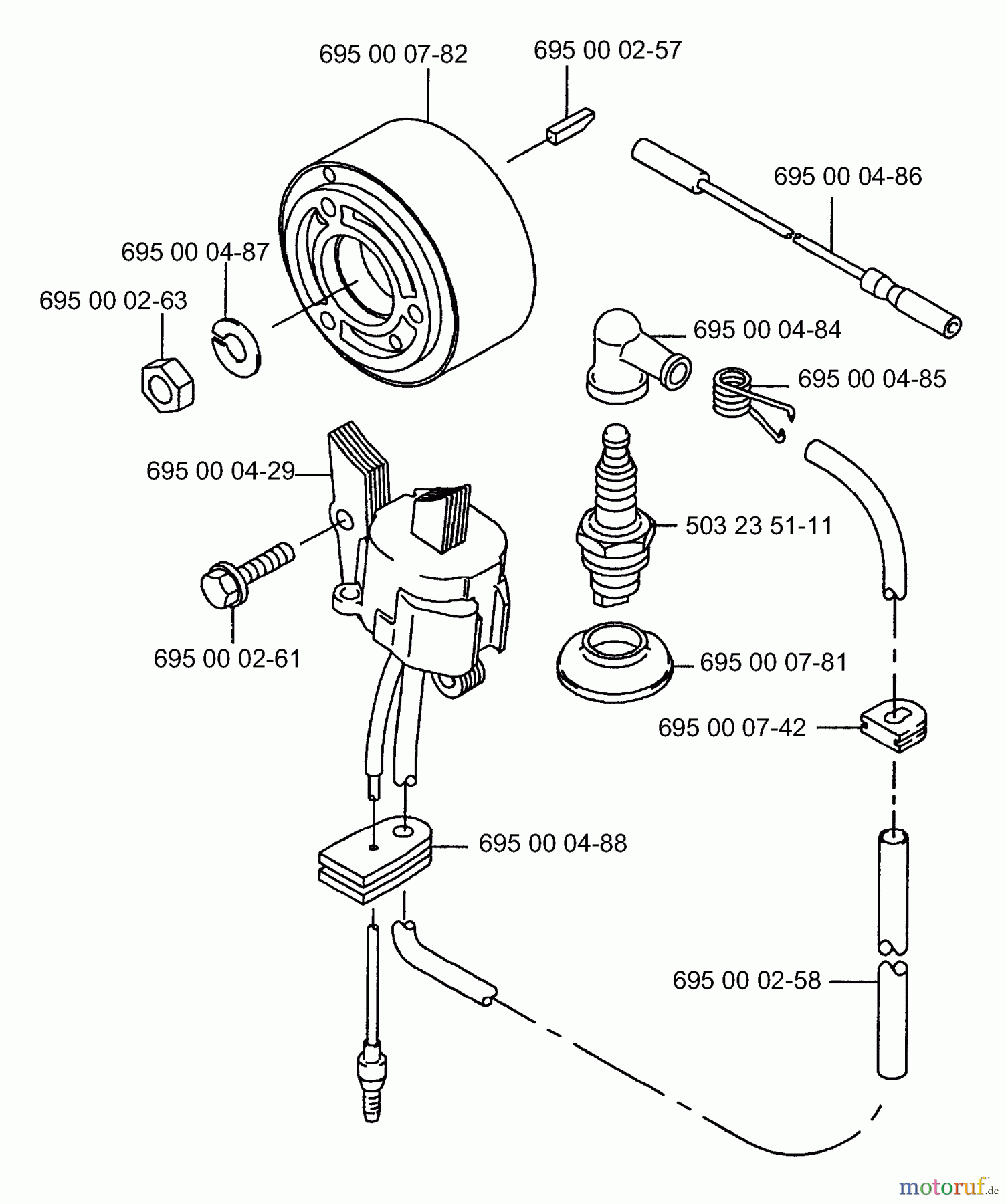 695 00 07-82
695 00 02-57
695 00 04-86
695 00 04-87
695 00 02-63
695 00 04-84
695 00 04-85
695 00 04-29
503 23 51-11
695 00 02-61
695 00 07-81
695 00 07-42
695 00 04-88
695 00 02-58
motoruf.de