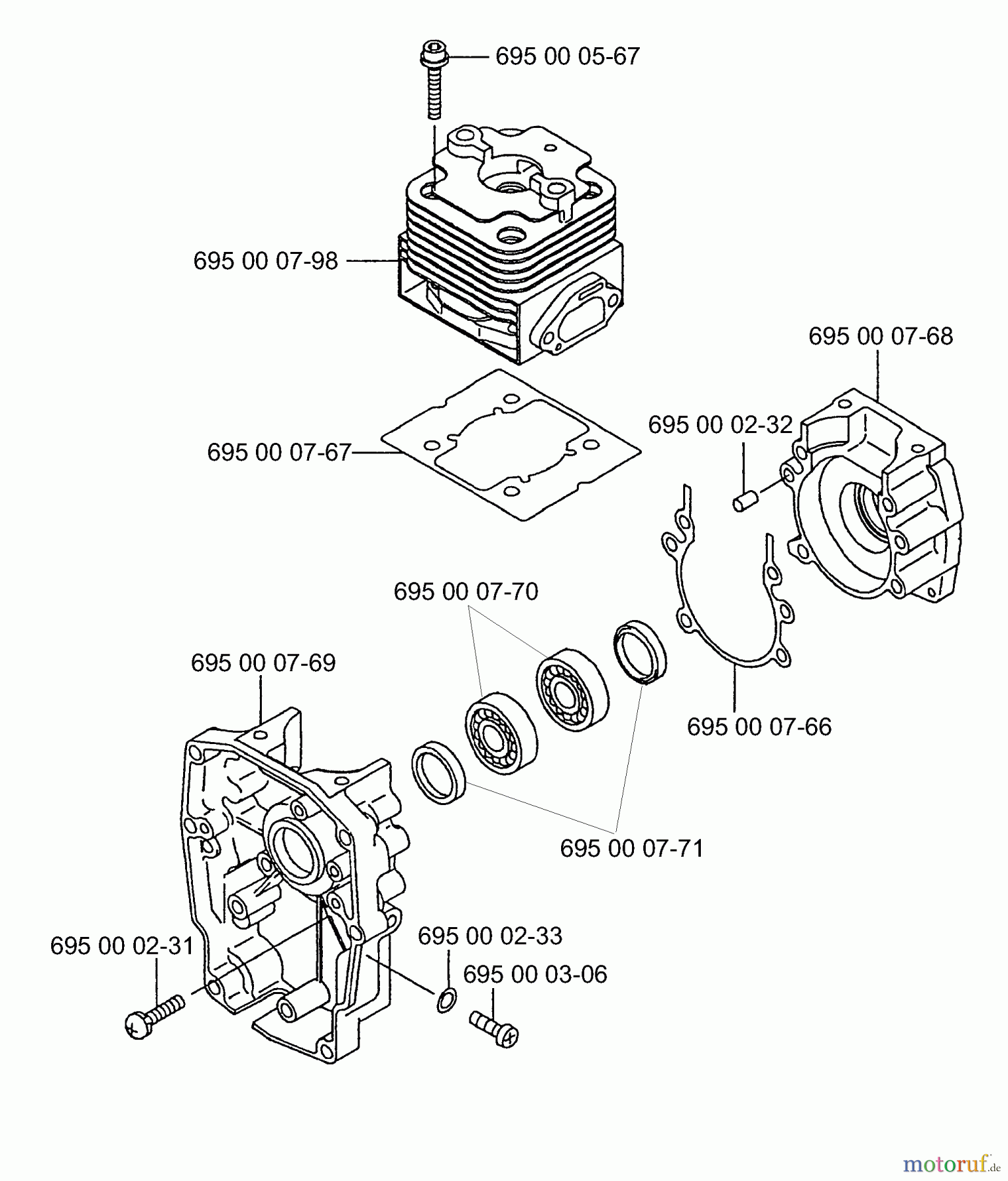 695 00 05-67

695 00 07-98

695 00 07-68

695 00 02-32

695 00 07-67

695 00 07-70

695 00 07-69

695 00 07-66

695 00 07-71

695 00 02-33

695 00 02-31

695 00 03-06

motoruf.de