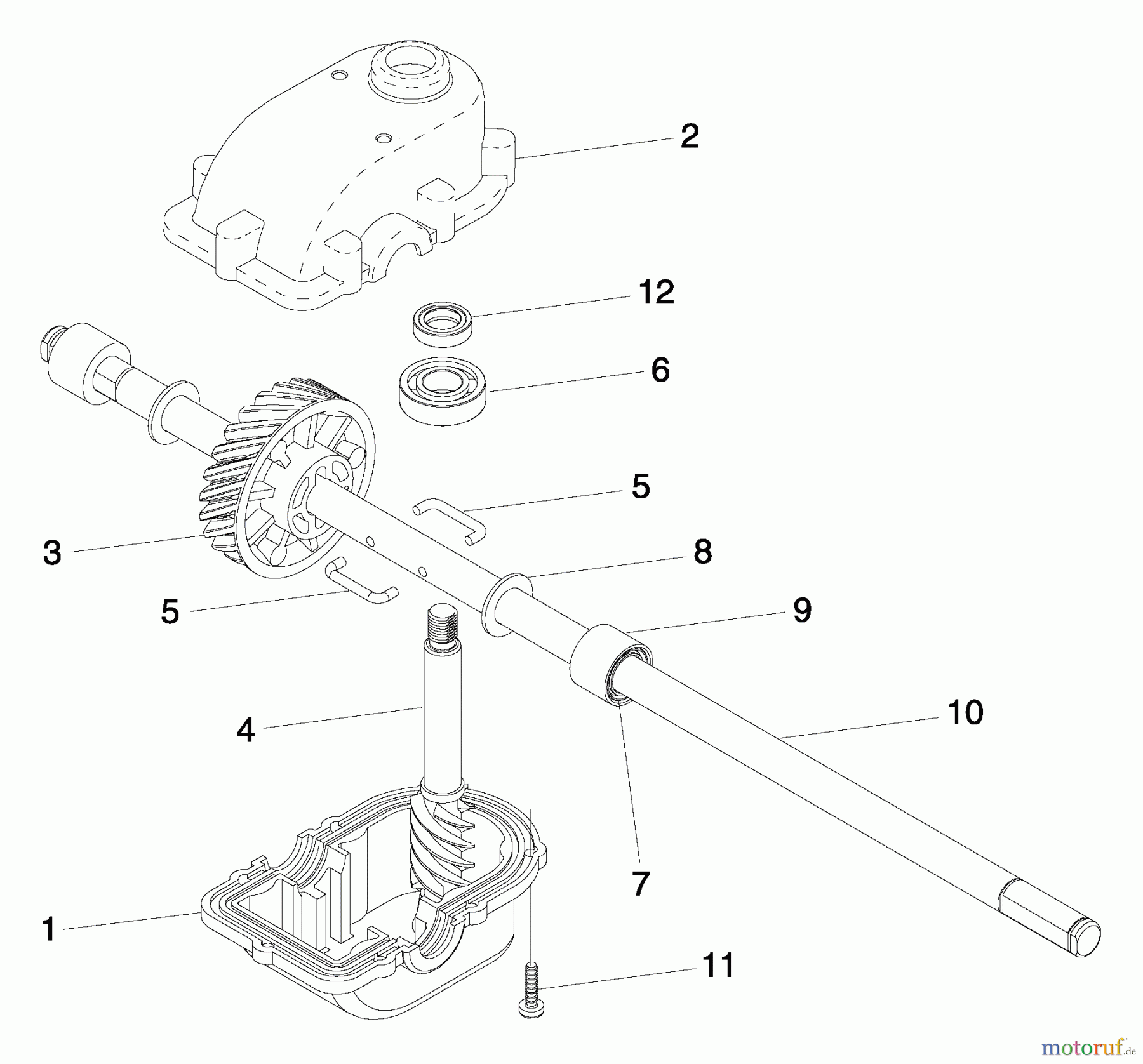 2

12

6

5

3

8

5

9

4

10

7

1

11

motoruf.de