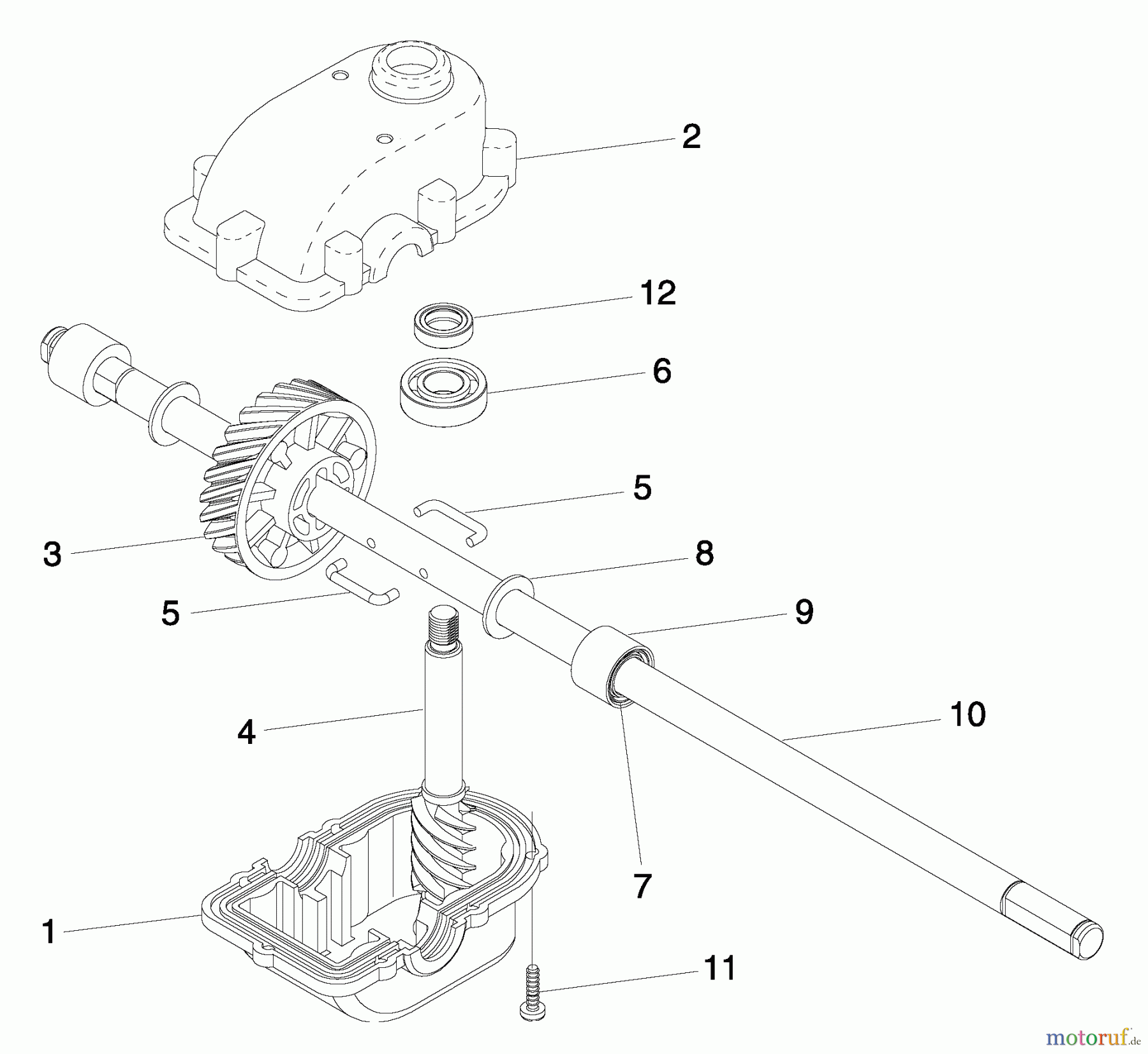 2

12

6

5

3

8

5

9

4

10

7

1

11

motoruf.de