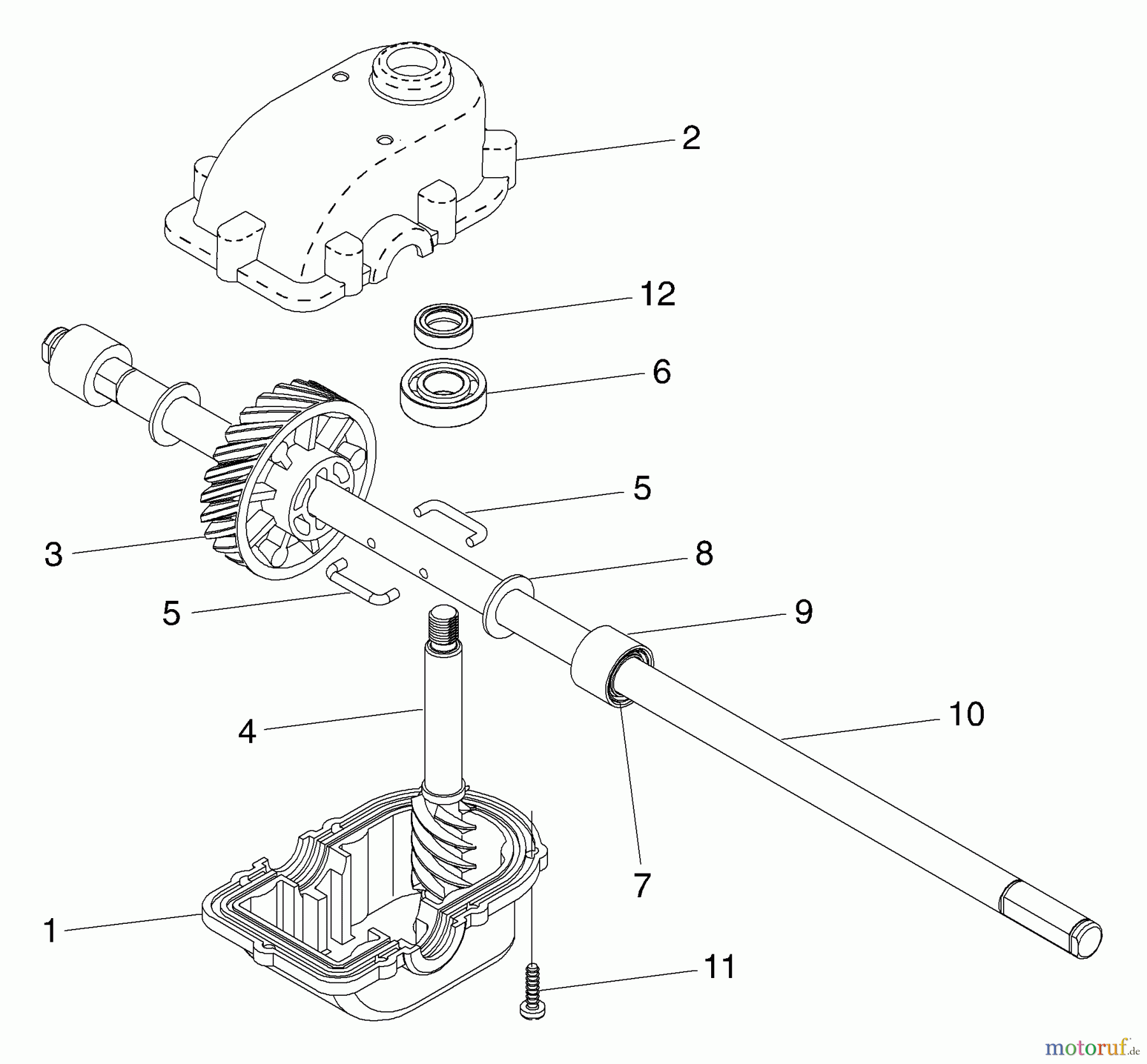 2

12

6

5

3

8

5

9

4

10

7

1

11

motoruf.de