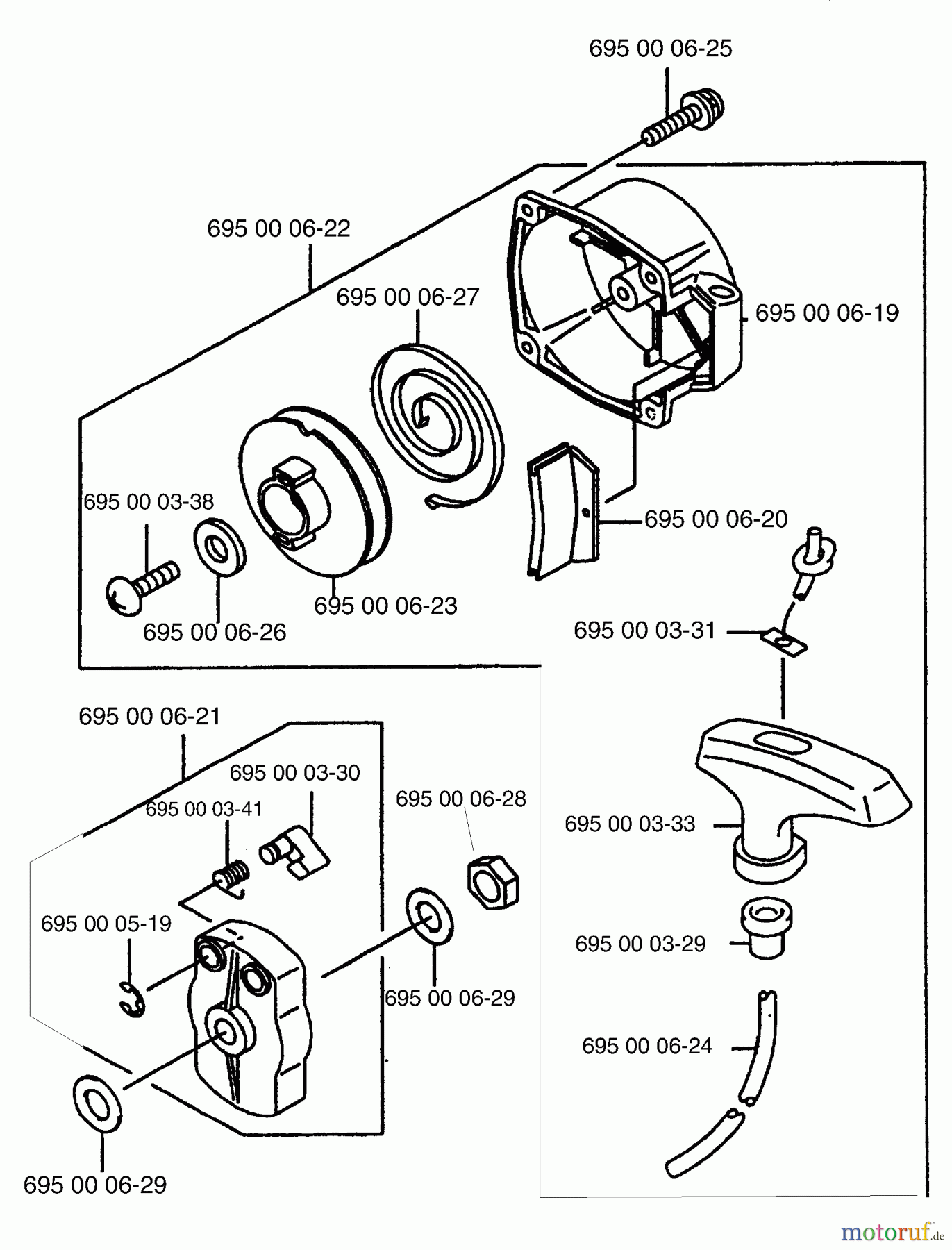 695 00 06-25

695 00 06-22

695 00 06-27

695 00 06-19

695 00 03-38

695 00 06-20

695 00 06-23

695 00 06-26

695 00 03-31

695 00 06-21

695 00 03-30

695 00 03-41

695 00 06-28

695 00 03-33

695 00 05-19

695 00 03-29

695 00 06-29

695 00 06-24

695 00 06-29

motoruf.de