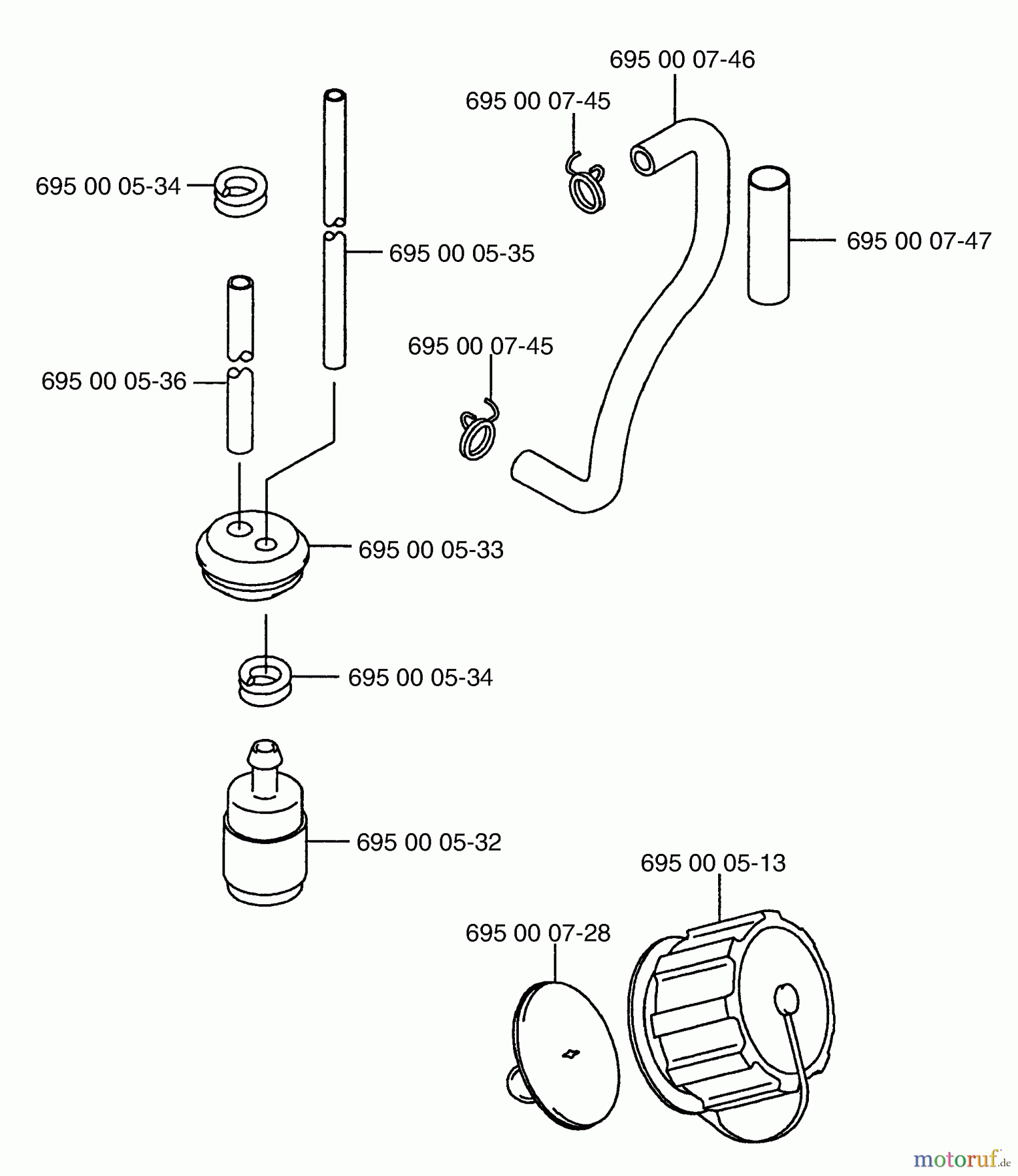 695 00 07-46

695 00 07-45

695 00 05-34

695 00 05-35

695 00 07-47

695 00 07-45

695 00 05-36

695 00 05-33

695 00 05-34

695 00 05-32

695 00 05-13

695 00 07-28

motoruf.de