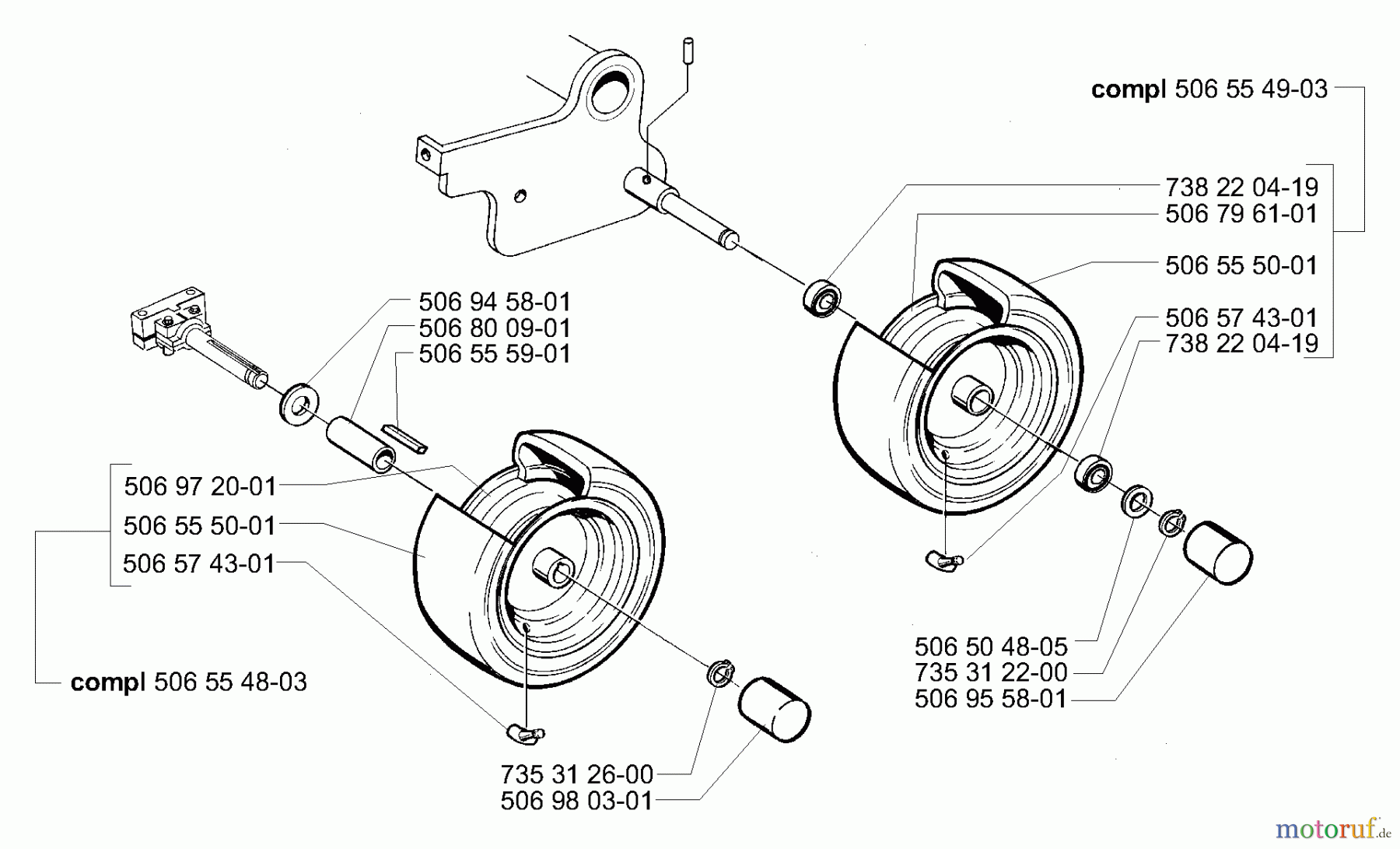 compl 506 55 49-03

738 22 04-19
506 79 61-01
506 55 50-01
506 57 43-01
738 22 04-19

506 94 58-01
506 80 09-01
506 55 59-01

506 97 20-01
506 55 50-01
506 57 43-01

compl 506 55 48-03

506 50 48-05
735 31 22-00
506 95 58-01

735 31 26-00
506 98 03-01

motoruf.de