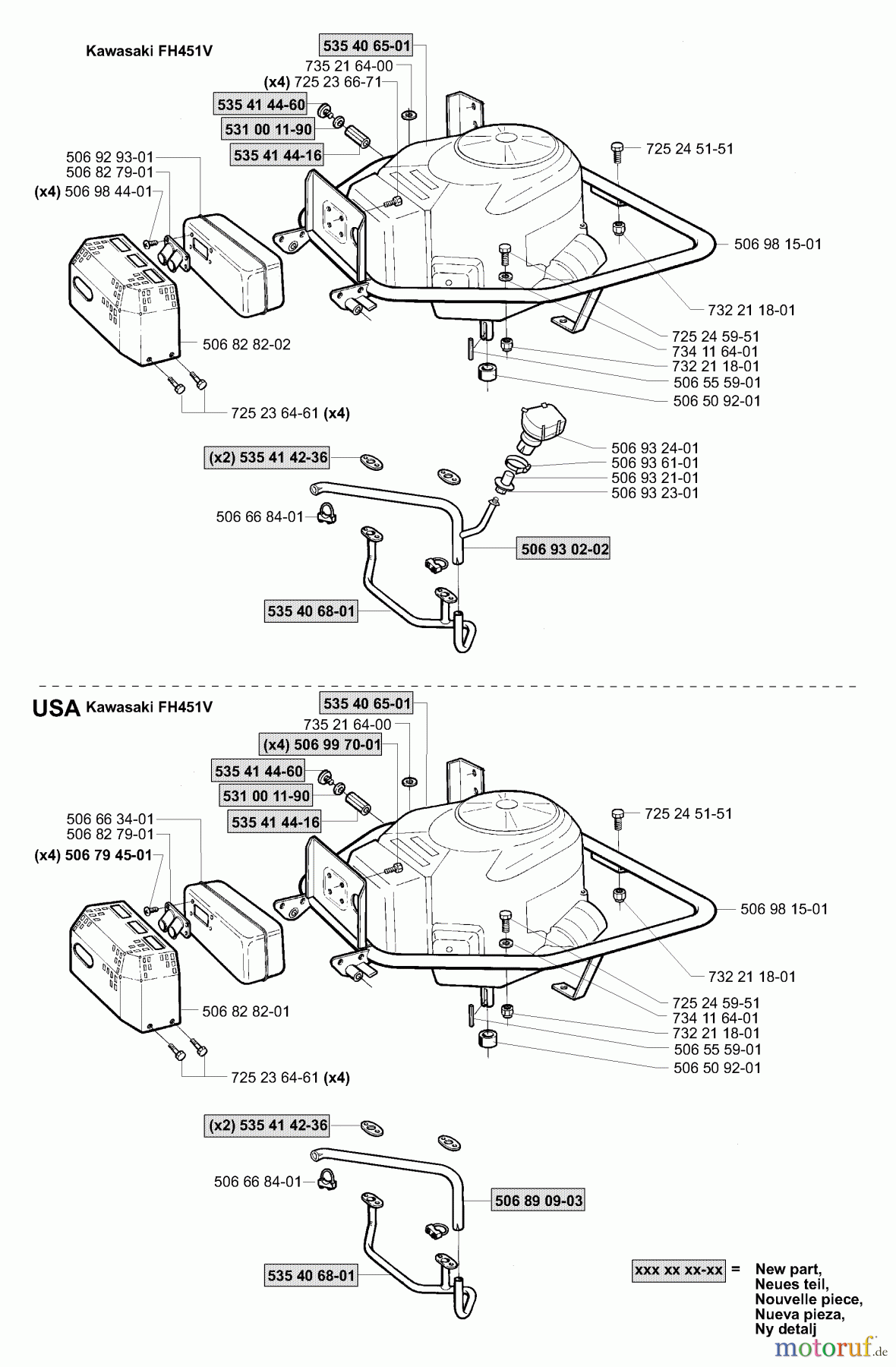 Kawasaki FH451V

535 40 65-01
735 21 64-00
(x4) 725 23 66-71
535 41 44-60
531 00 11-90
535 41 44-16
506 92 93-01
506 82 79-01
(x4) 506 98 44-01
725 24 51-51
506 98 15-01
732 21 18-01
725 24 59-51
734 11 64-01
732 21 18-01
506 55 59-01
506 50 92-01
506 82 82-02
725 23 64-61 (x4)
(x2) 535 41 42-36
506 93 24-01
506 93 61-01
506 93 21-01
506 93 23-01
506 66 84-01
506 93 02-02
535 40 68-01

USA Kawasaki FH451V

535 40 65-01
735 21 64-00
(x4) 506 99 70-01
535 41 44-60
531 00 11-90
535 41 44-16
506 66 34-01
506 82 79-01
(x4) 506 79 45-01
725 24 51-51
506 98 15-01
732 21 18-01
725 24 59-51
734 11 64-01
732 21 18-01
506 55 59-01
506 50 92-01
506 82 82-01
725 23 64-61 (x4)
(x2) 535 41 42-36
506 66 84-01
506 89 09-03
535 40 68-01

xxx xx xx-xx = New part, Neues teil, Nouvelle piece, Nueva pieza, Ny detalj

motoruf.de