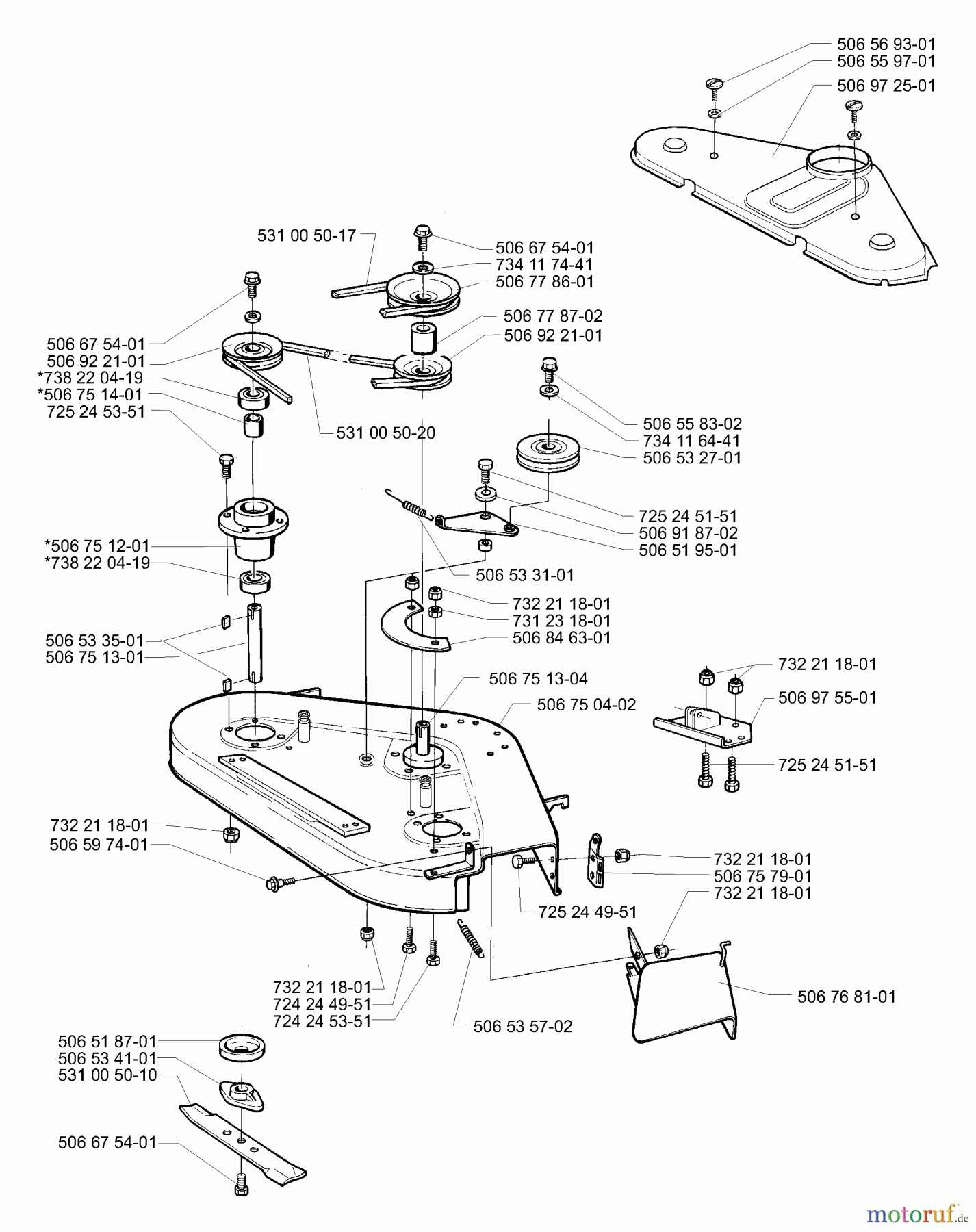 506 56 93-01
506 55 97-01
506 97 25-01

531 00 50-17
506 67 54-01
734 11 74-41
506 77 86-01
506 77 87-02
506 92 21-01

506 67 54-01
506 92 21-01
*738 22 04-19
*506 75 14-01
725 24 53-51
531 00 50-20

506 55 83-02
734 11 64-41
506 53 27-01

725 24 51-51
506 91 87-02
506 51 95-01

*506 75 12-01
*738 22 04-19
506 53 31-01

732 21 18-01
731 23 18-01
506 84 63-01

506 53 35-01
506 75 13-01

506 75 13-04
506 75 04-02

732 21 18-01
506 97 55-01
725 24 51-51

732 21 18-01
506 59 74-01

732 21 18-01
506 75 79-01
732 21 18-01
725 24 49-51

732 21 18-01
724 24 49-51
724 24 53-51
506 53 57-02
506 76 81-01

506 51 87-01
506 53 41-01
531 00 50-10
506 67 54-01

motoruf.de