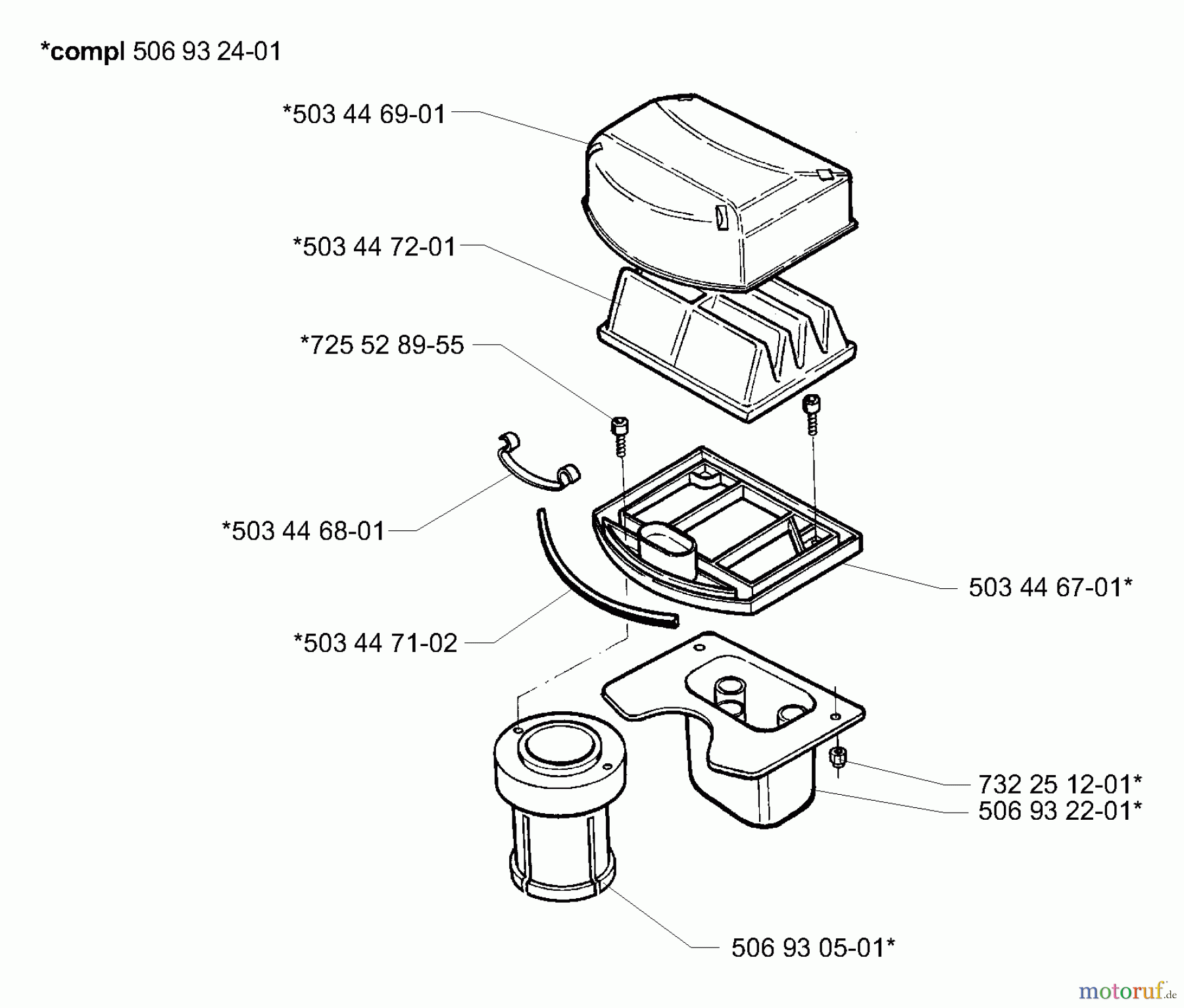 *compl 506 93 24-01

*503 44 69-01

*503 44 72-01

*725 52 89-55

*503 44 68-01

503 44 67-01*

*503 44 71-02

732 25 12-01*

506 93 22-01*

506 93 05-01*

motoruf.de