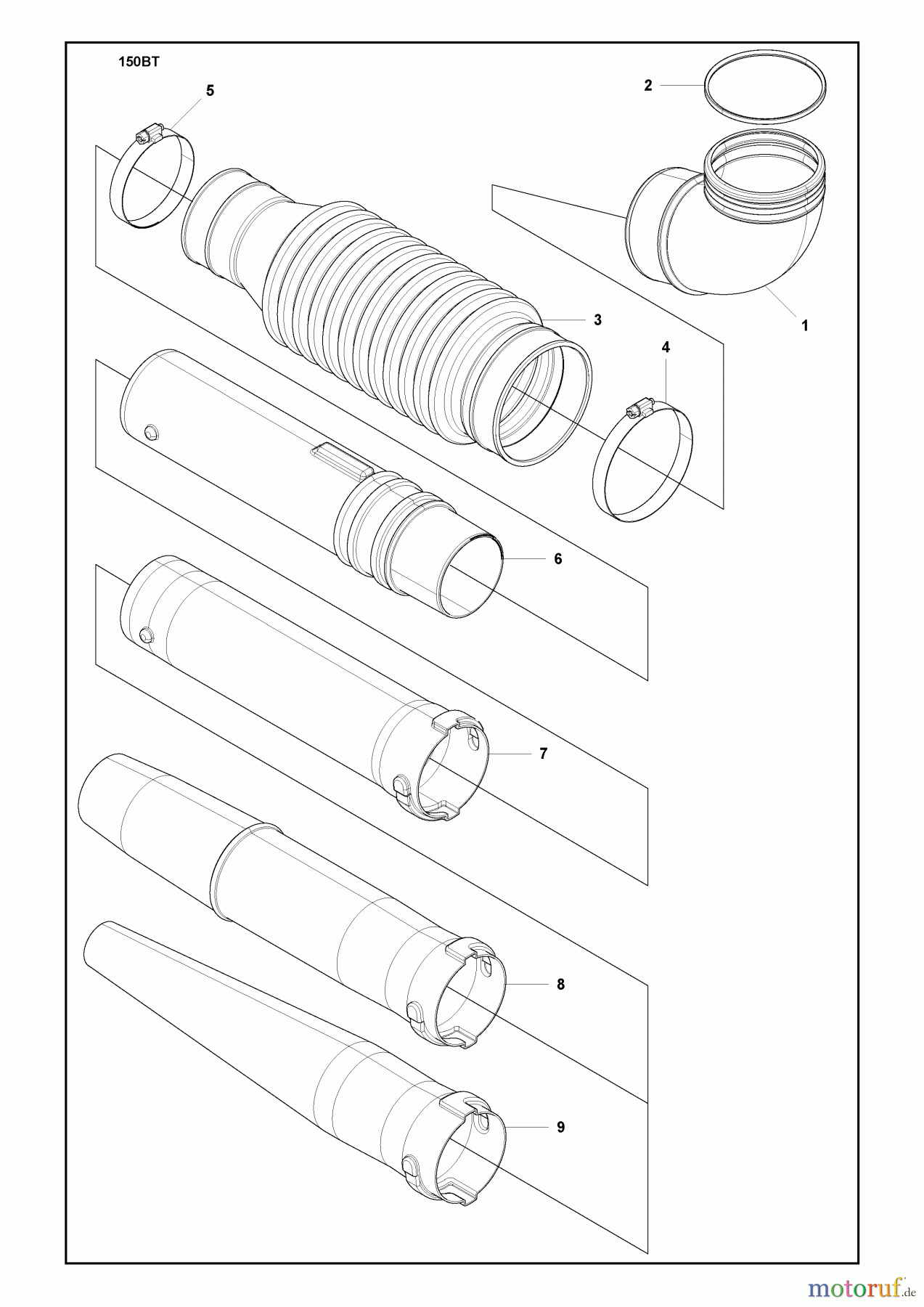 150BT

5

2

3

1

4

6

7

8

9

motoruf.de