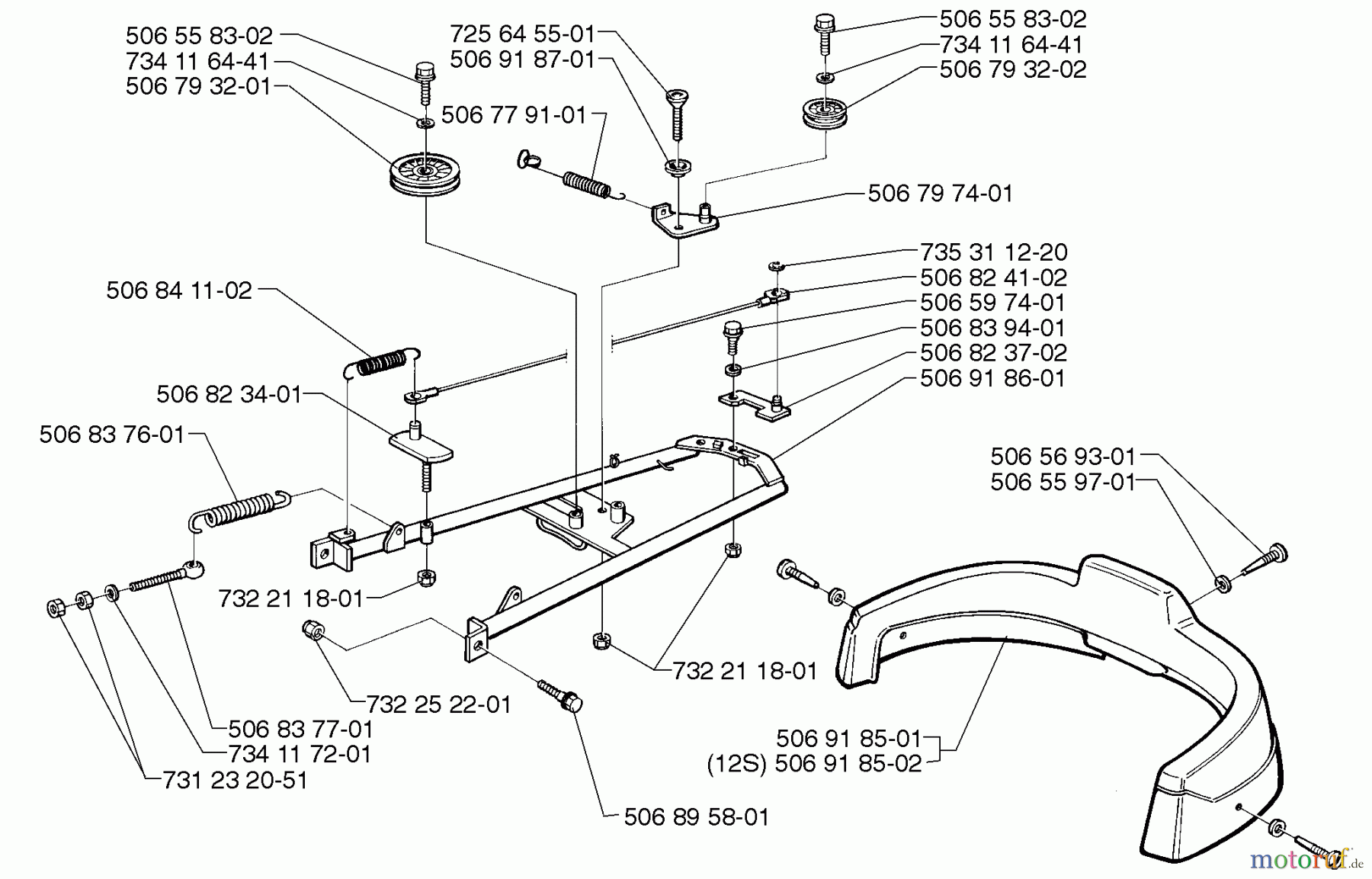 506 55 83-02
734 11 64-41
506 79 32-01

725 64 55-01
506 91 87-01

506 77 91-01

506 55 83-02
734 11 64-41
506 79 32-02

506 79 74-01

735 31 12-20
506 82 41-02
506 59 74-01
506 83 94-01
506 82 37-02
506 91 86-01

506 84 11-02

506 82 34-01

506 83 76-01

506 56 93-01
506 55 97-01

732 21 18-01

732 21 18-01

732 25 22-01

506 83 77-01
734 11 72-01
731 23 20-51

506 91 85-01
(12S) 506 91 85-02

506 89 58-01

motoruf.de