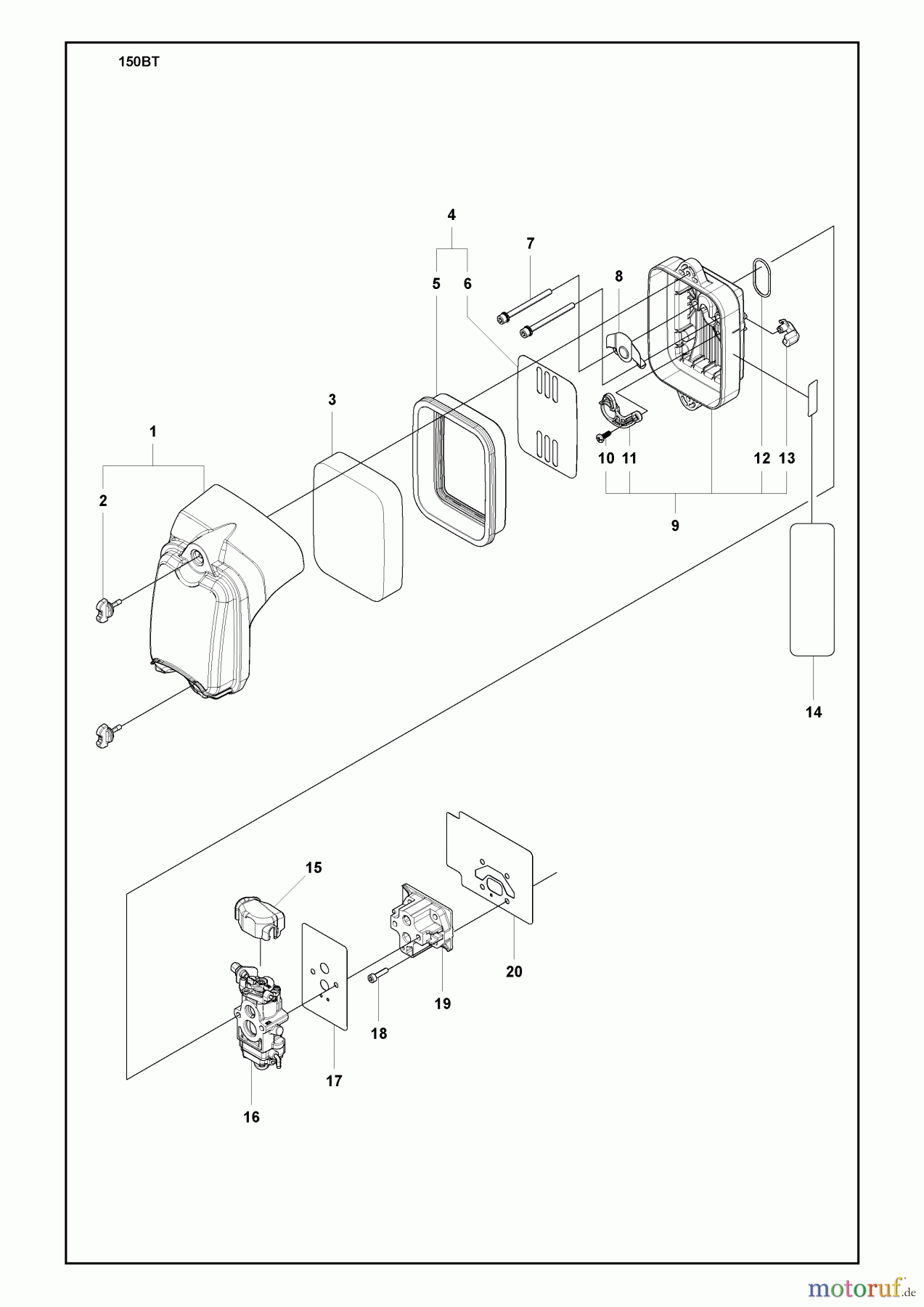 150BT

4

7

5 6

8

3

1

10 11

12 13

2

9

14

15

20

19

18

17

16

motoruf.de