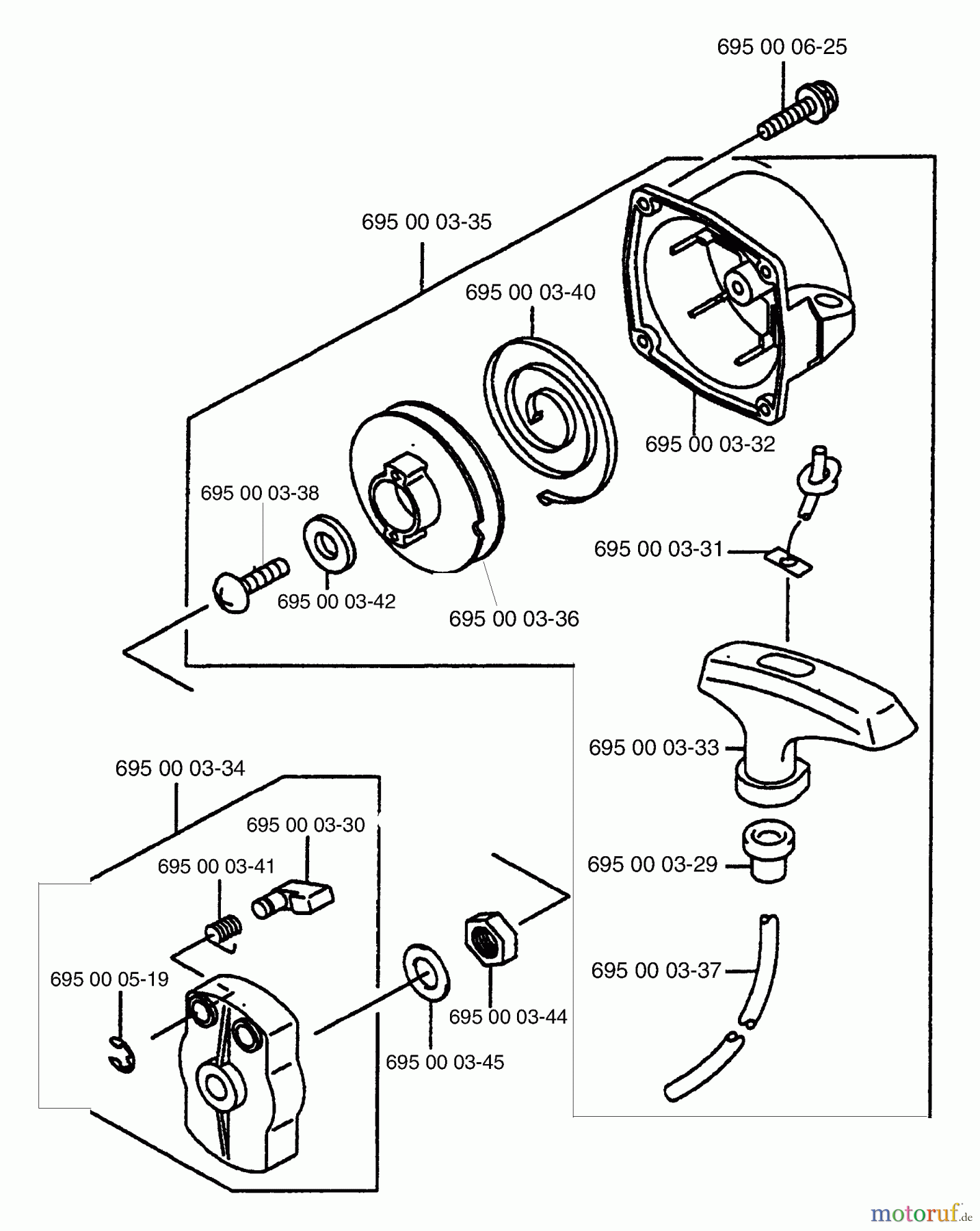 695 00 06-25

695 00 03-35

695 00 03-40

695 00 03-32

695 00 03-38

695 00 03-31

695 00 03-42

695 00 03-36

695 00 03-33

695 00 03-34

695 00 03-30

695 00 03-41

695 00 03-29

695 00 05-19

695 00 03-37

695 00 03-44

695 00 03-45

motoruf.de