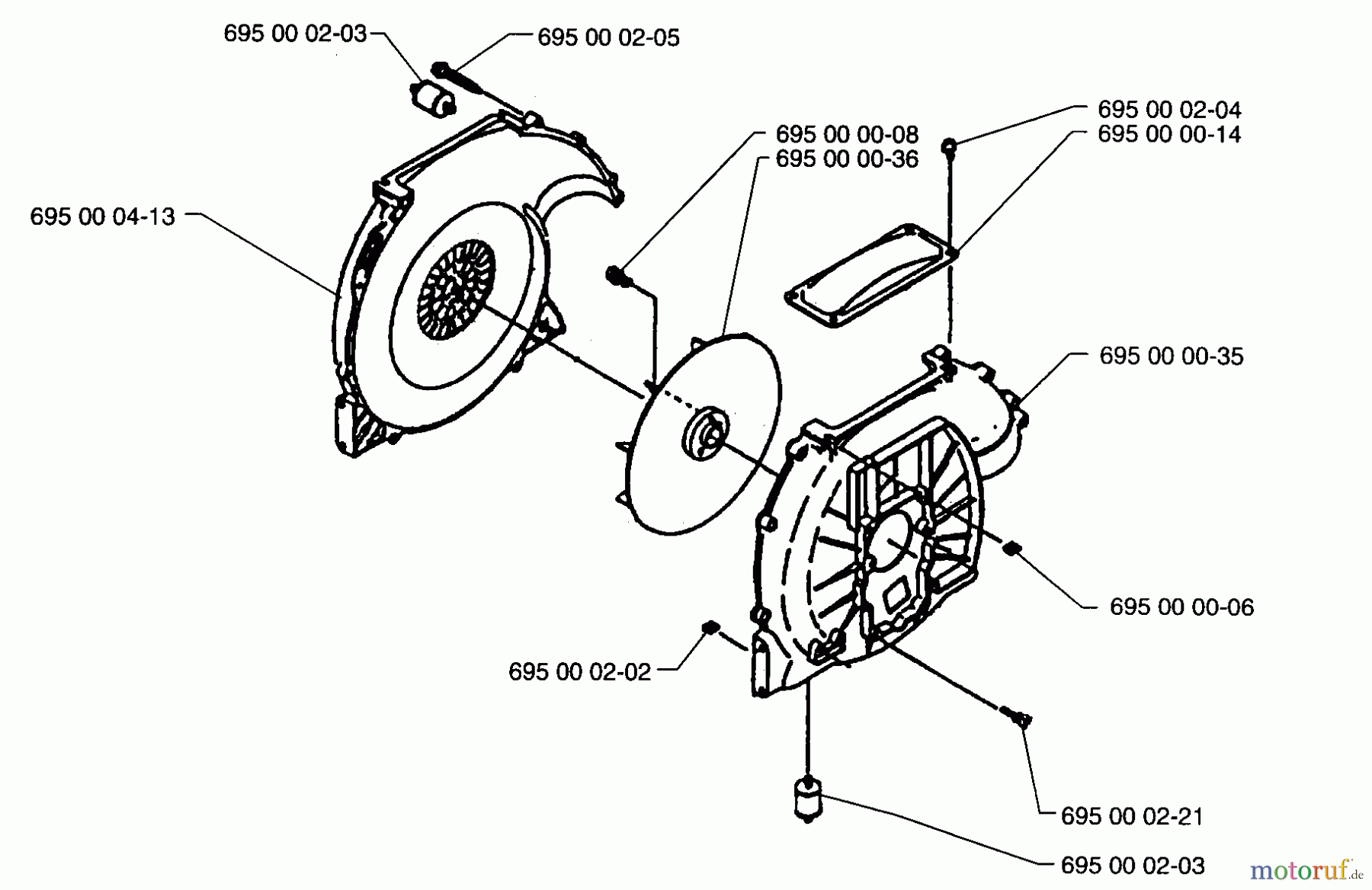 695 00 02-03

695 00 02-05

695 00 02-04

695 00 00-14

695 00 00-08

695 00 00-36

695 00 04-13

695 00 00-35

695 00 00-06

695 00 02-02

695 00 02-21

695 00 02-03

motoruf.de