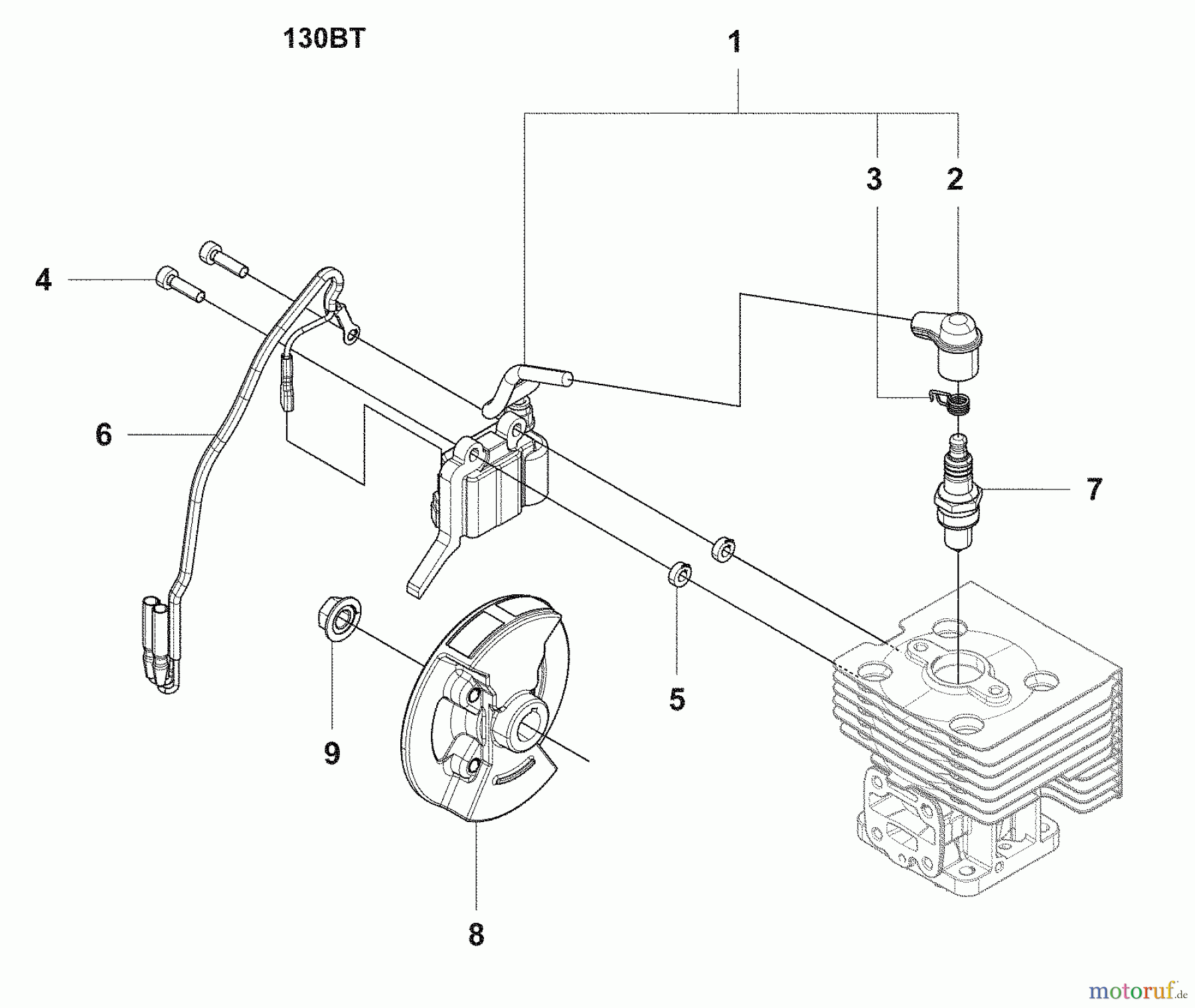 130BT

1

3

2

4

6

7

5

9

8

motoruf.de