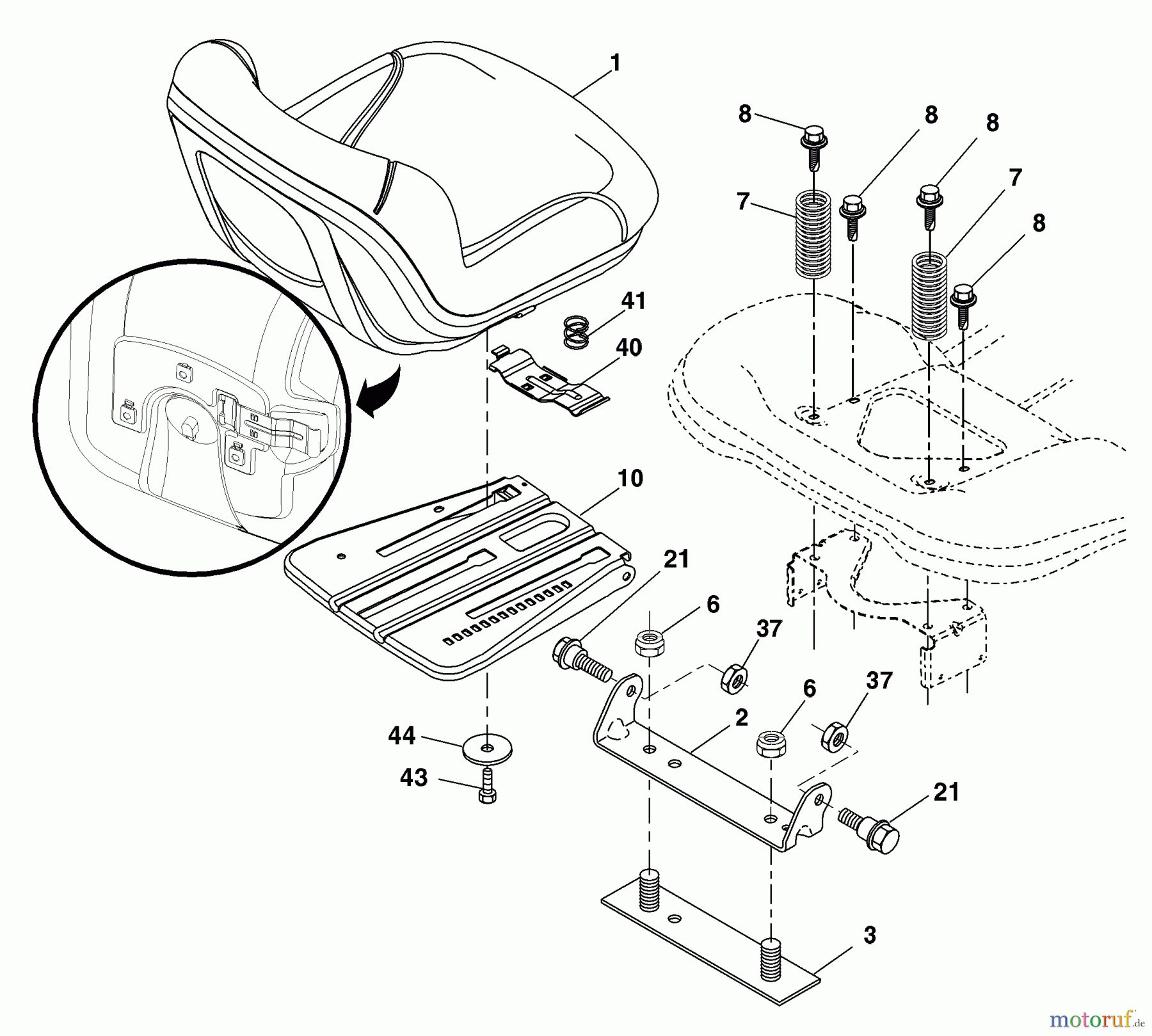 1

8

8

8

7

7

8

41

40

10

21

6

37

6

37

2

44

43

21

3

motoruf.de