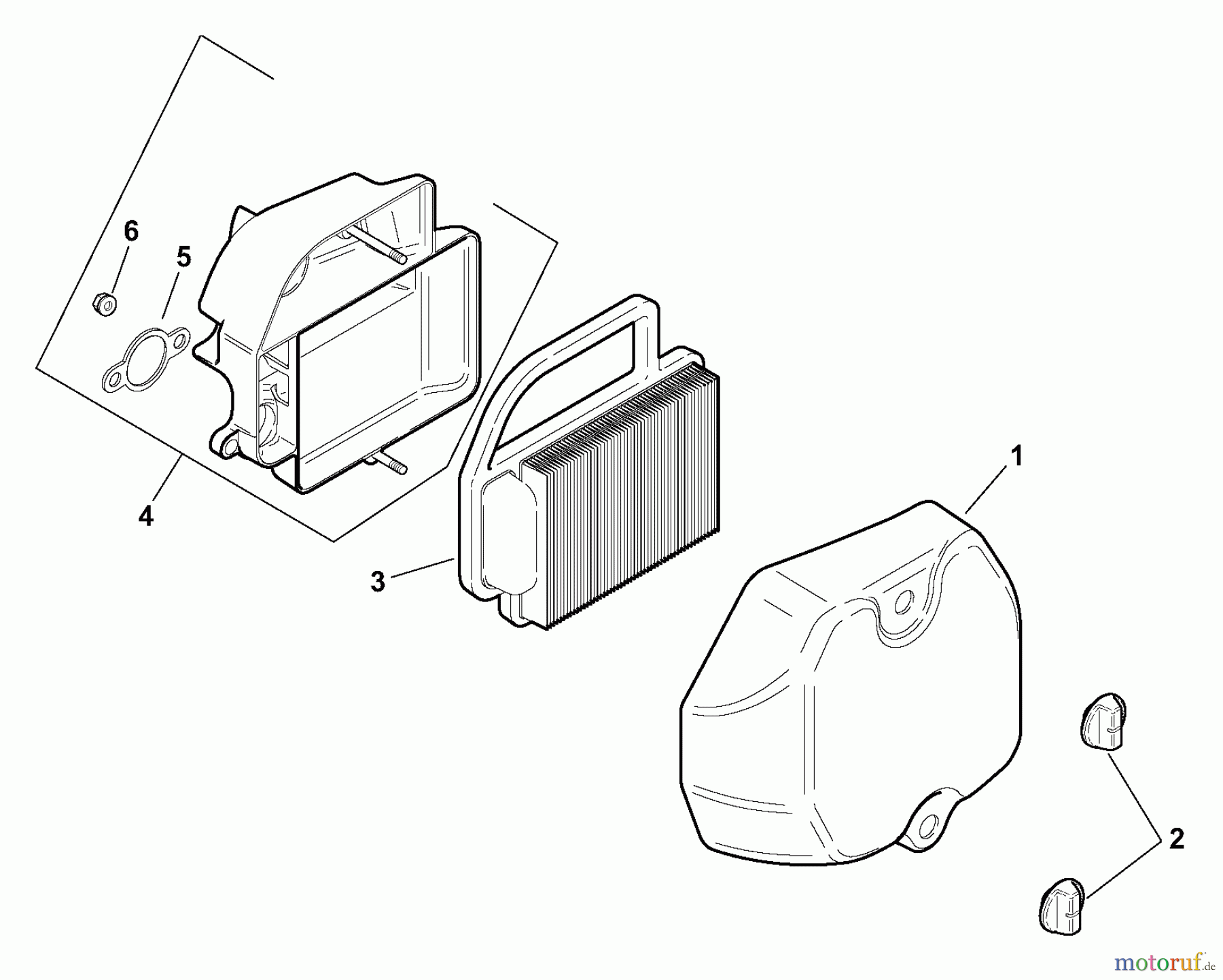 6
5
4
3
1
2
motoruf.de