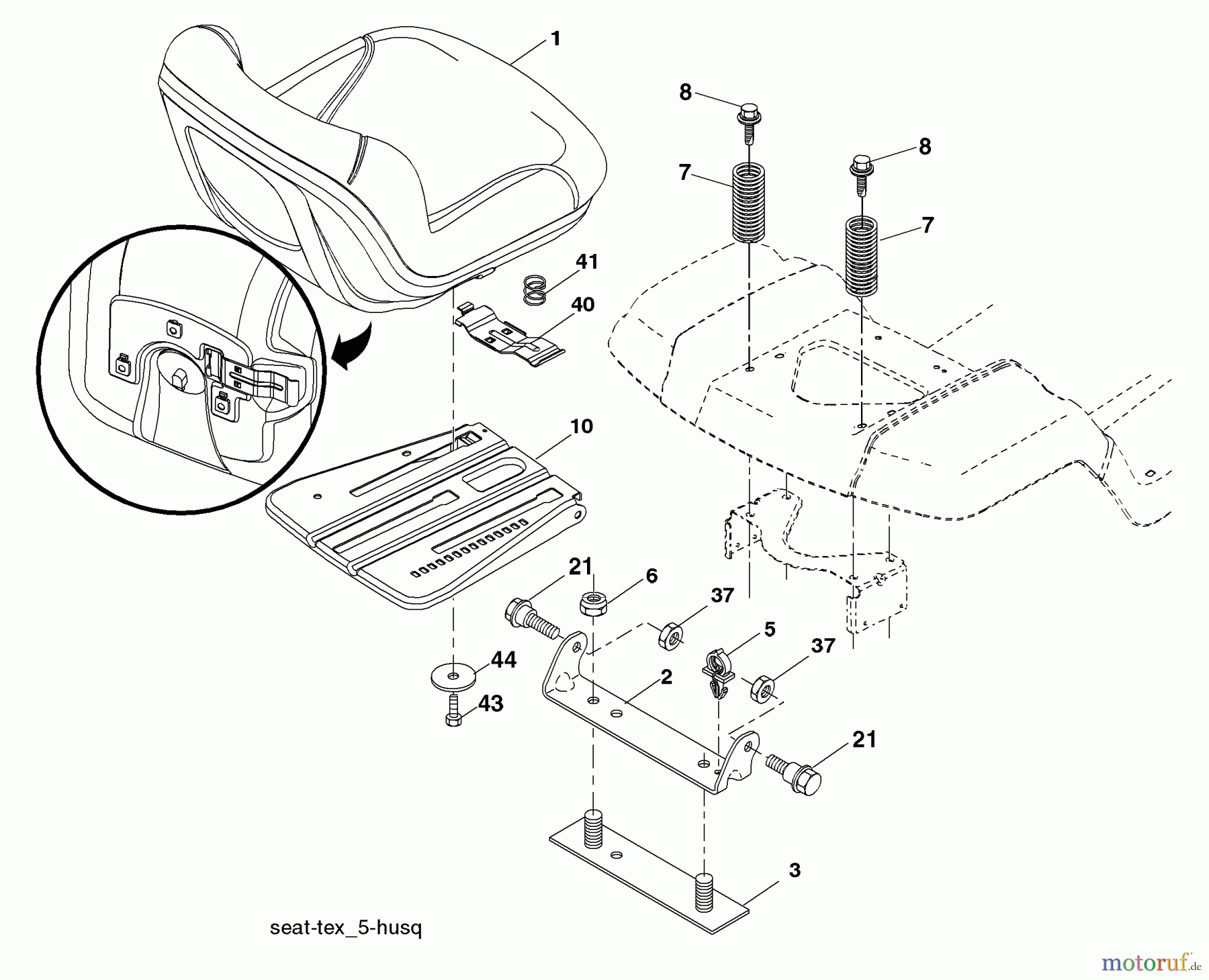 1

8

8

7

7

41

40

10

21

6

37

5

37

44

2

43

21

3

seat-tex_5-husq

motoruf.de