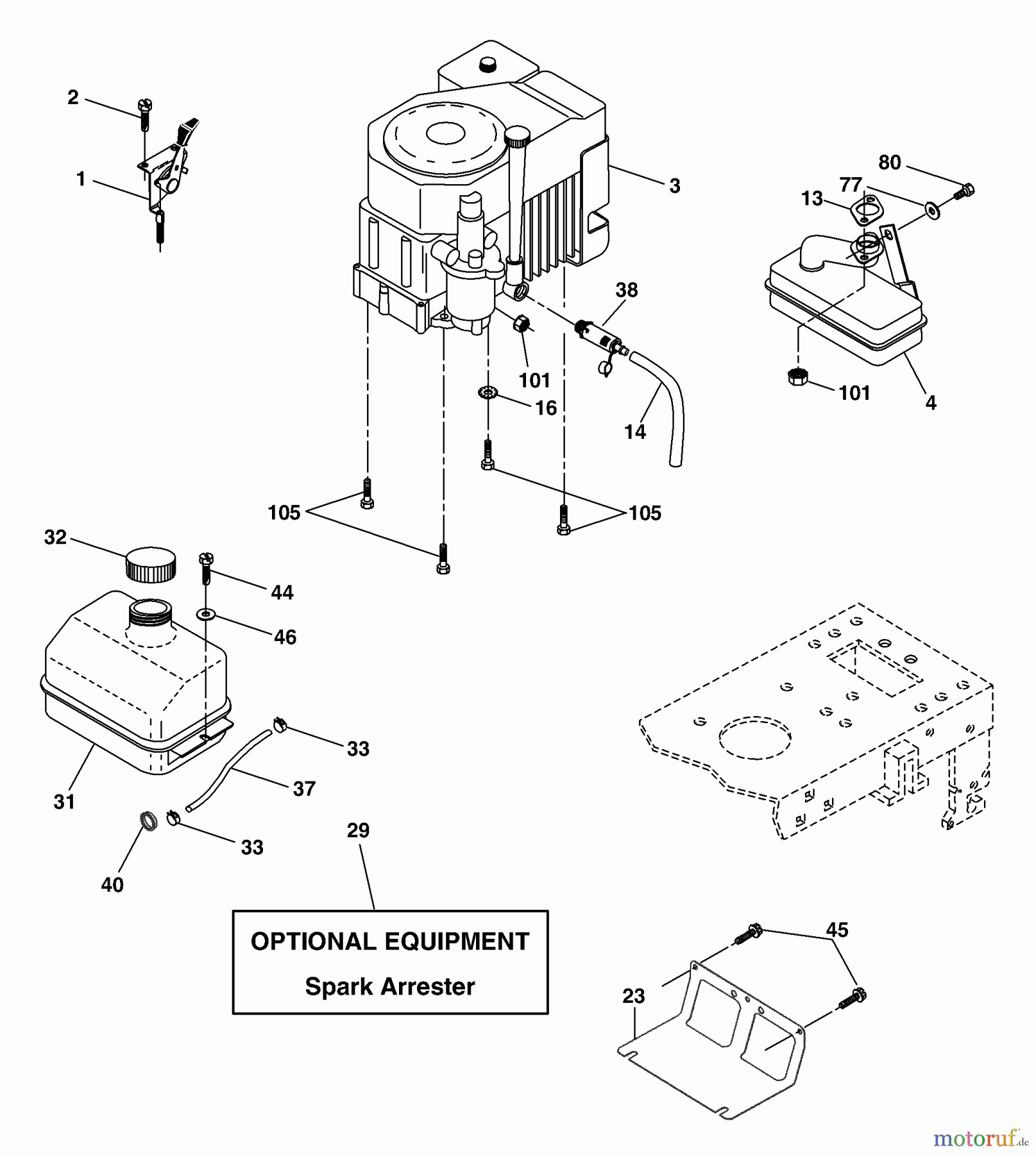 2

1

3

80

77

13

38

101

16

14

101

4

105

105

32

44

46

33

37

31

33

40

29

OPTIONAL EQUIPMENT

Spark Arrester

45

23

motoruf.de