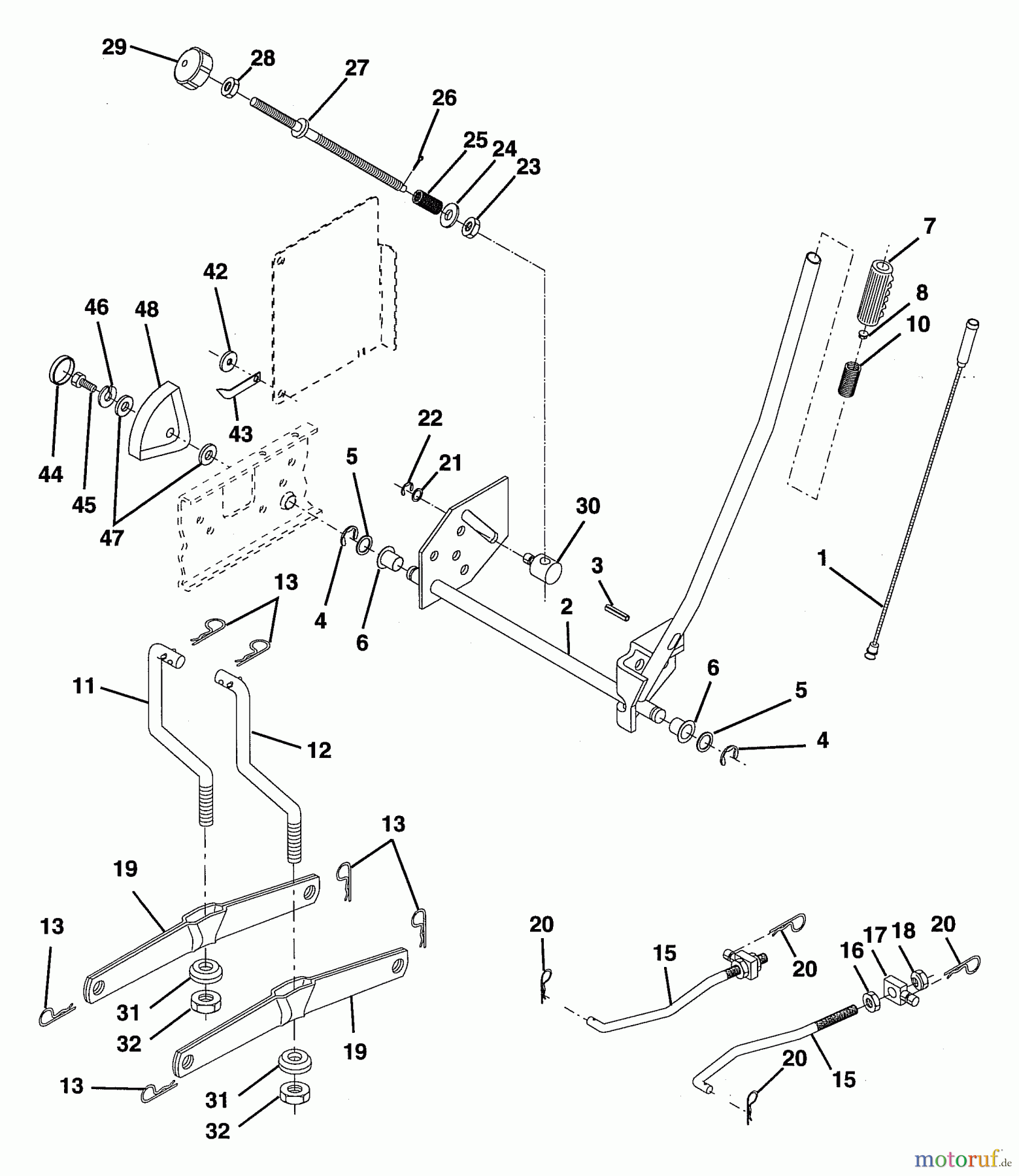 29
28
27
26
25
24
23
7
8
10
42
46
48
43
44
45
47
22
21
5
30
3
1
4
6
2
13
11
12
6
5
4
13
19
13
31
32
19
13
31
32
20
15
20
16
17
18
20
20
15
motoruf.de