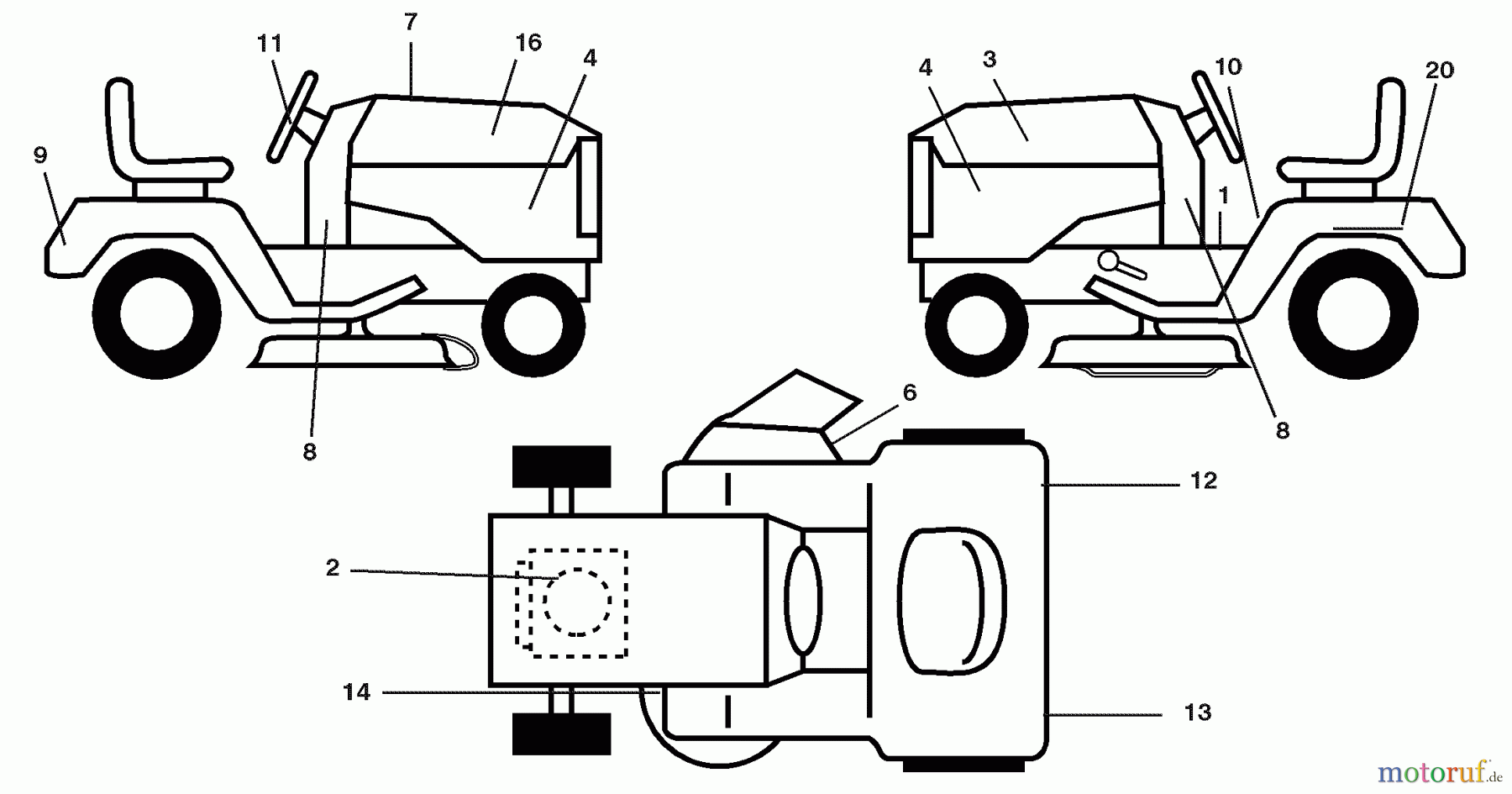 11
7
16
4
9
8
4
3
10
20
1
8
6
12
2
14
13
motoruf.de