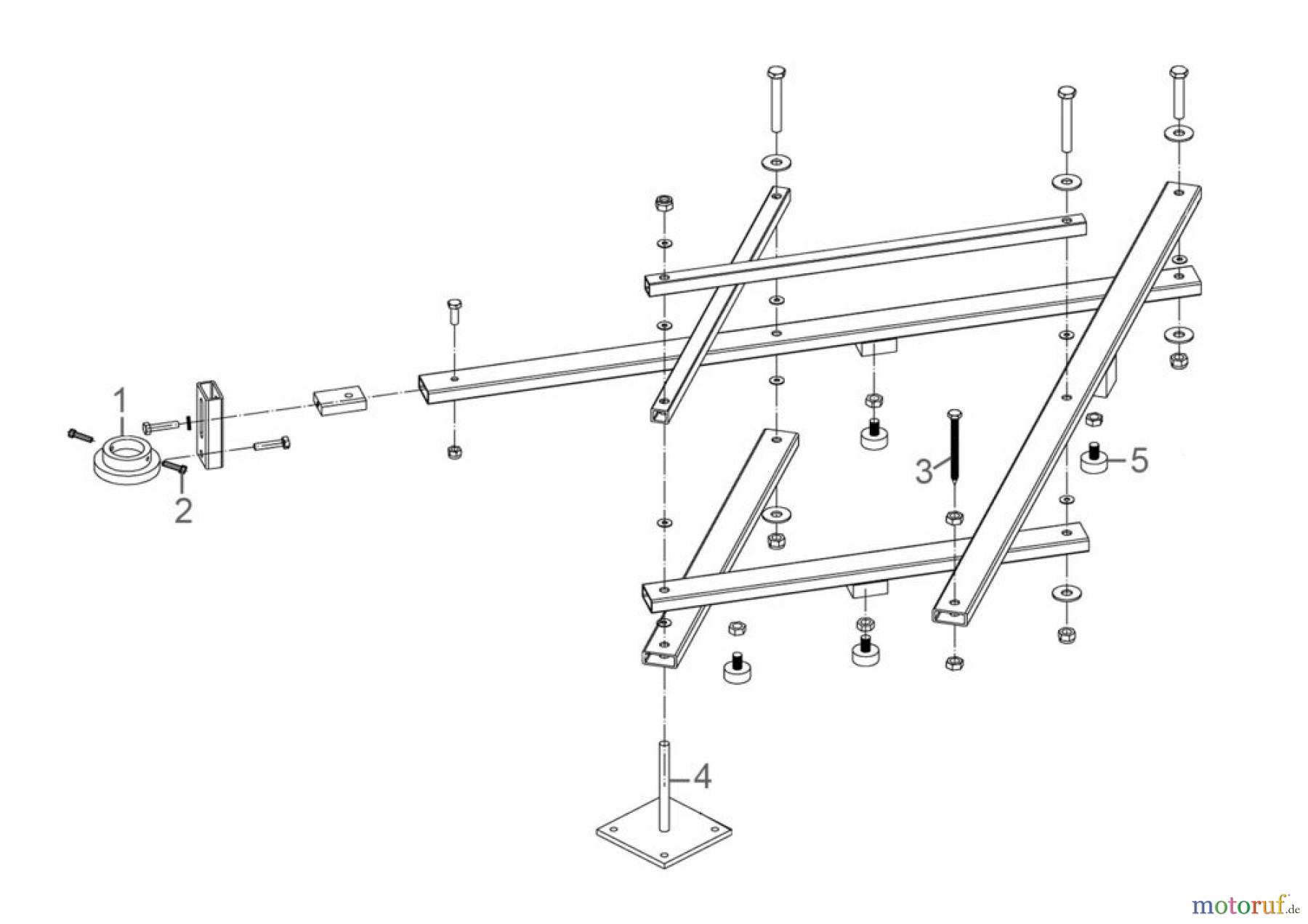 1
2
3
5
4
motoruf.de