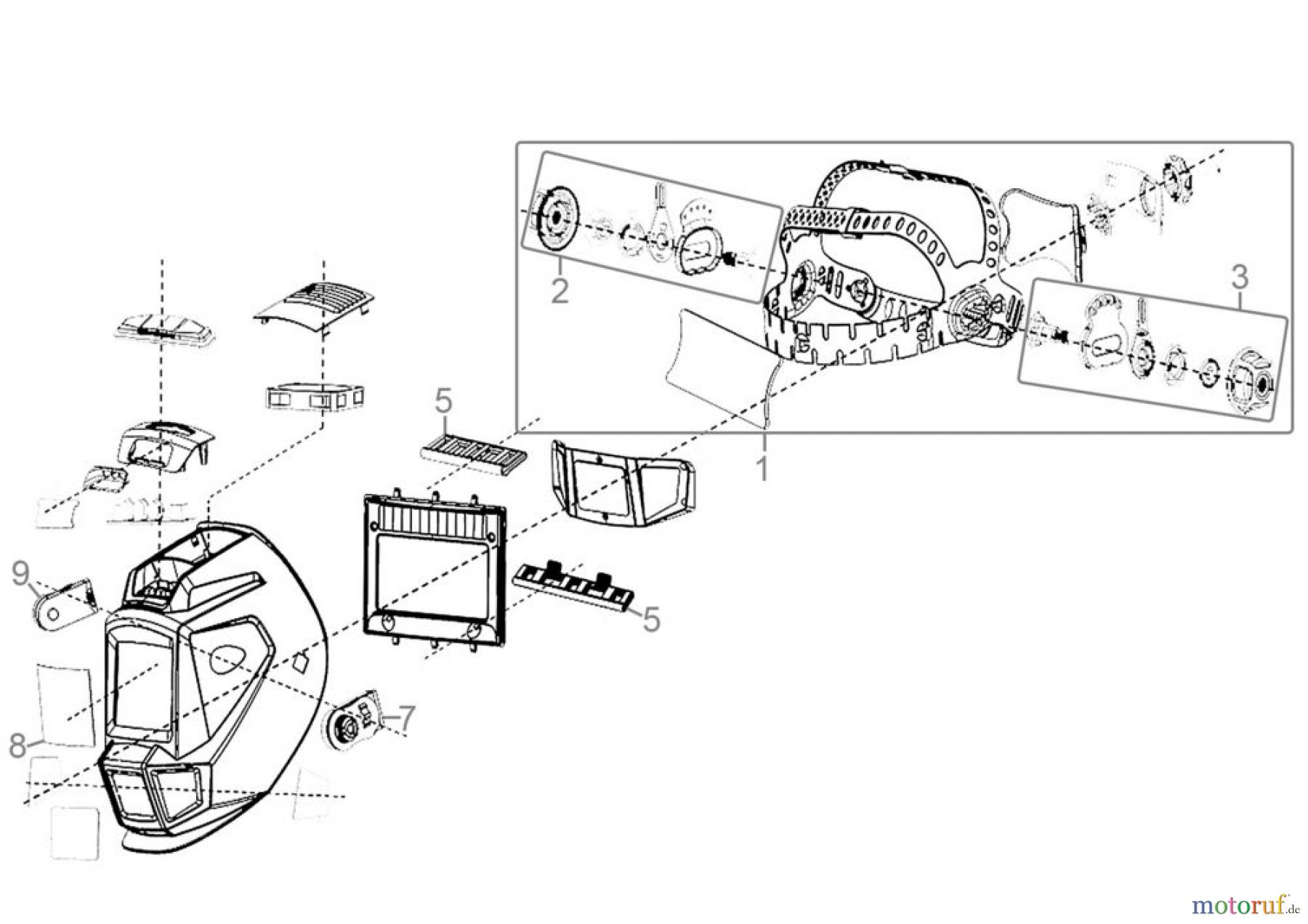 2
3
5
1
9
5
7
8
motoruf.de