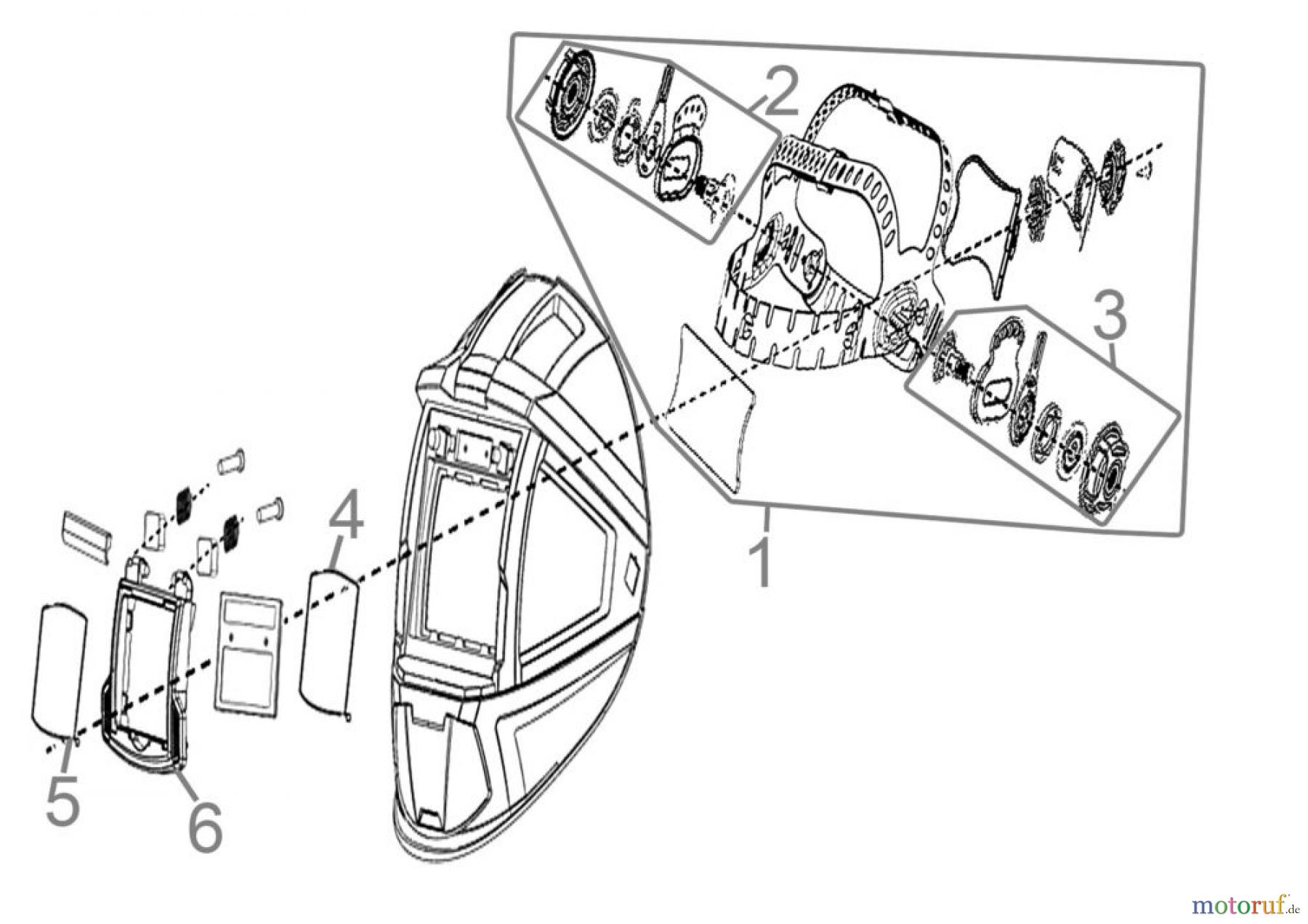 2

3

1

4

5

6

motoruf.de