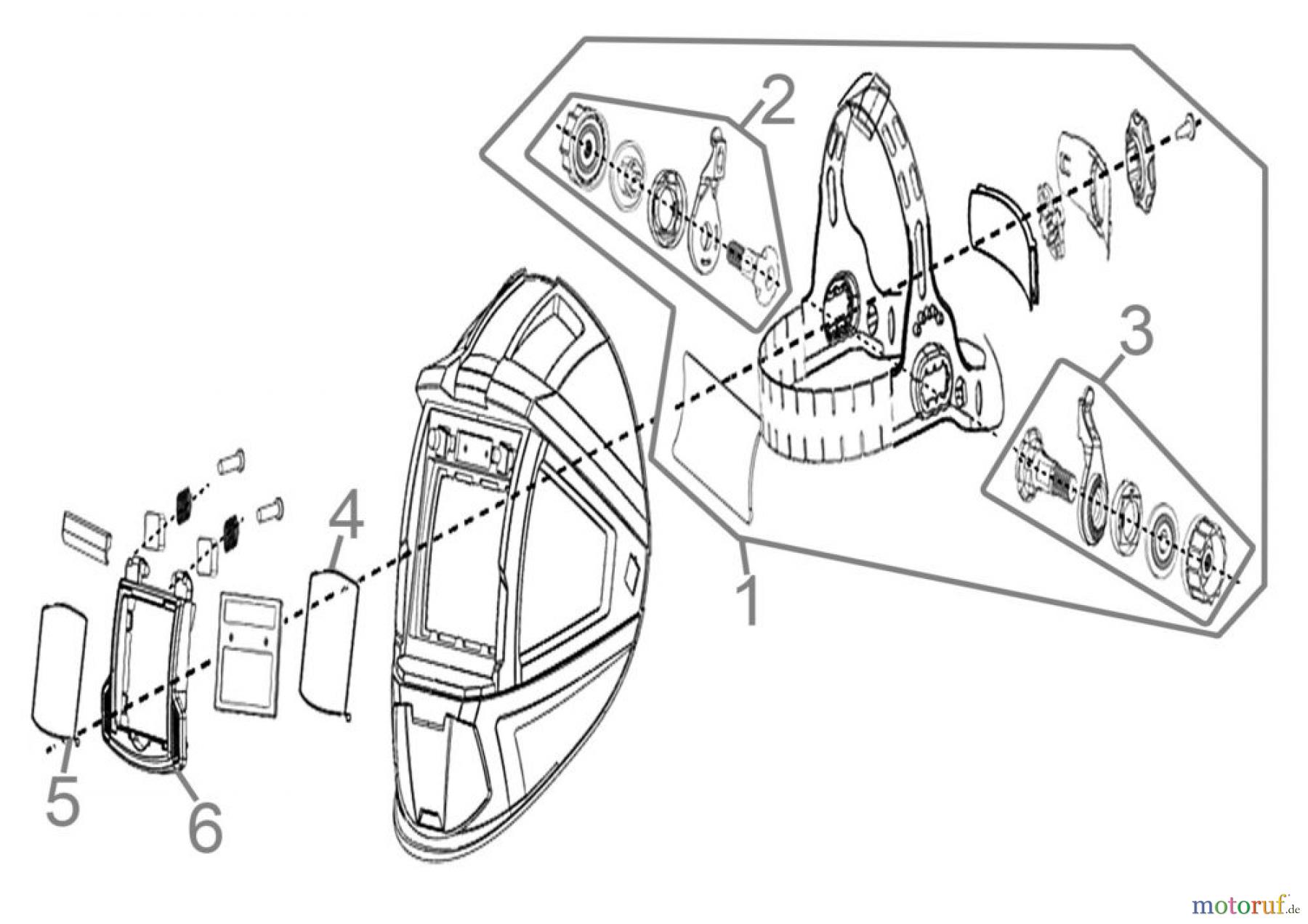 2
3
4
1
5
6
motoruf.de