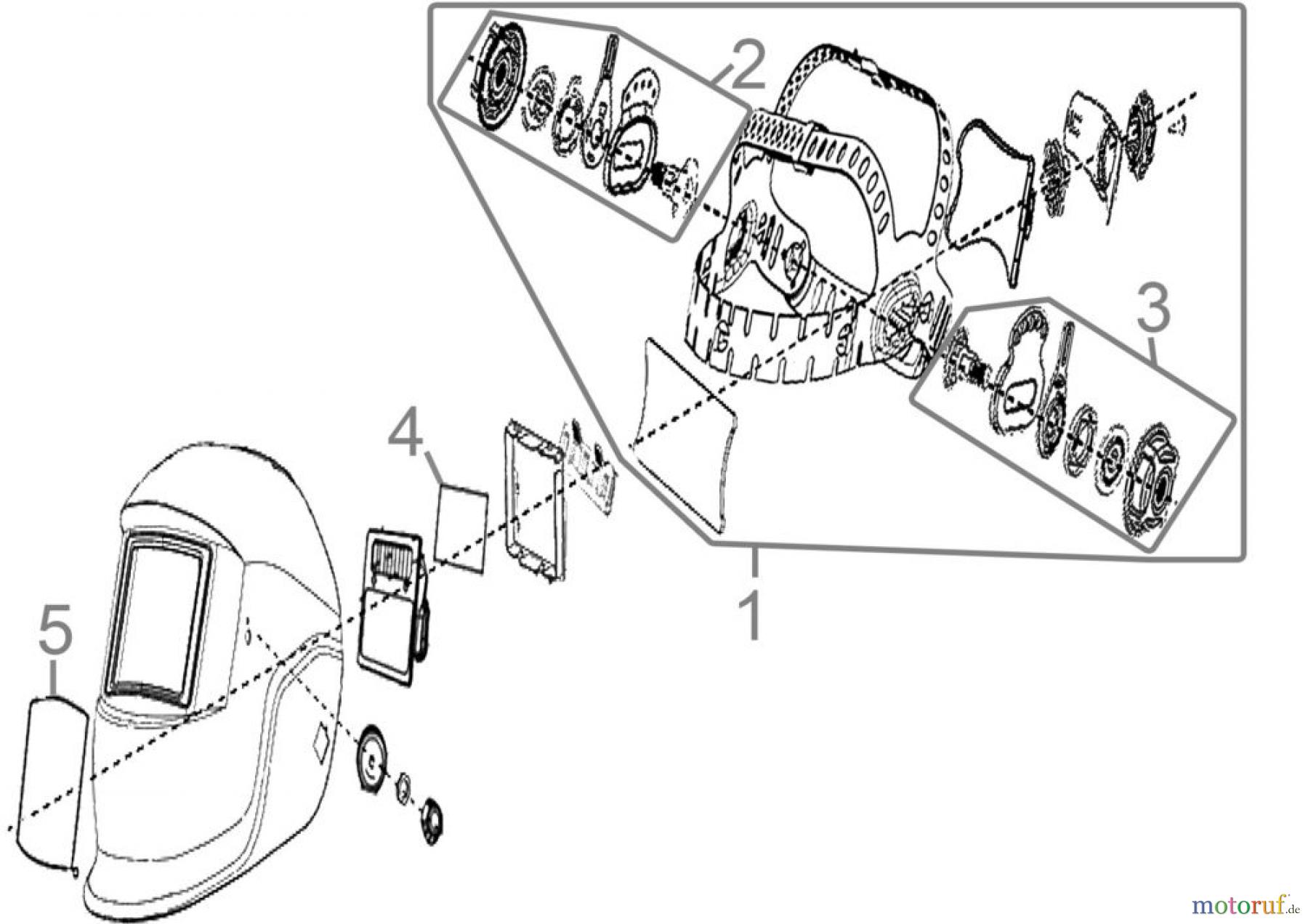 2
3
4
1
5
motoruf.de